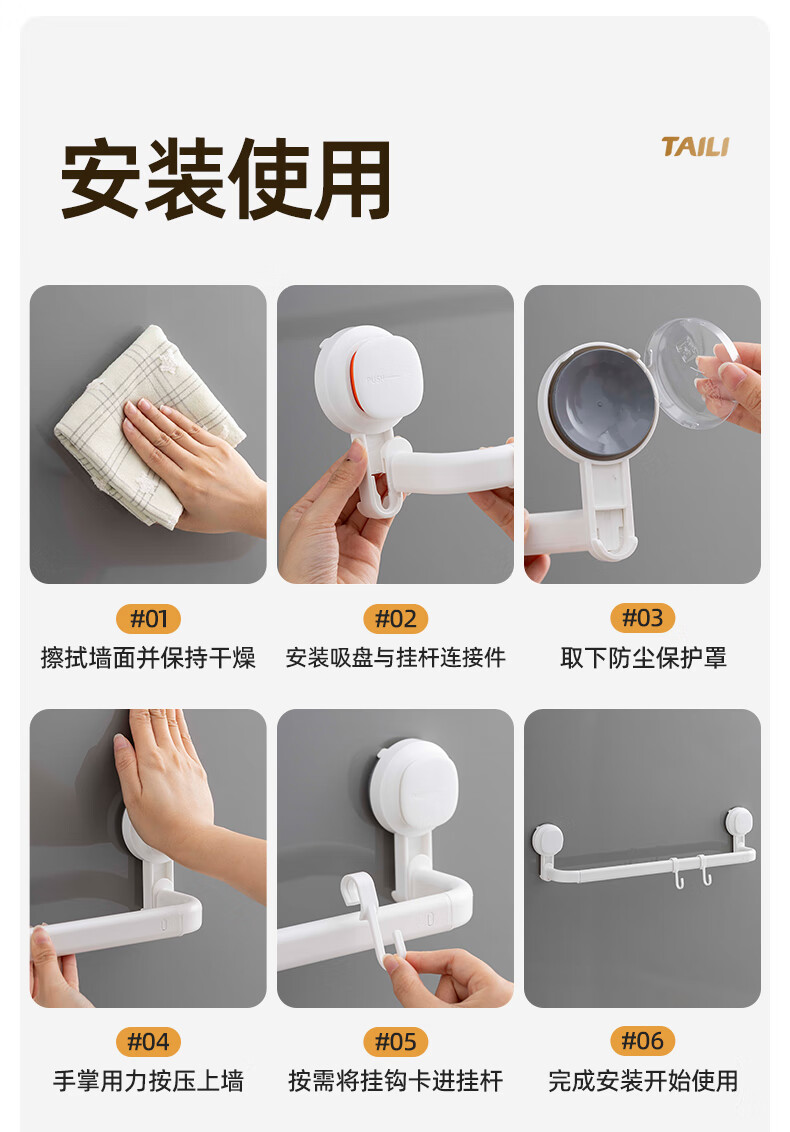 安装使用

TAILI

#01
擦拭墙面并保持干燥

#02
安装吸盘与挂杆连接件

#03
取下防尘保护罩

#04
手掌用力按压上墙

#05
按需将挂钩卡进挂杆

#06
完成安装开始使用