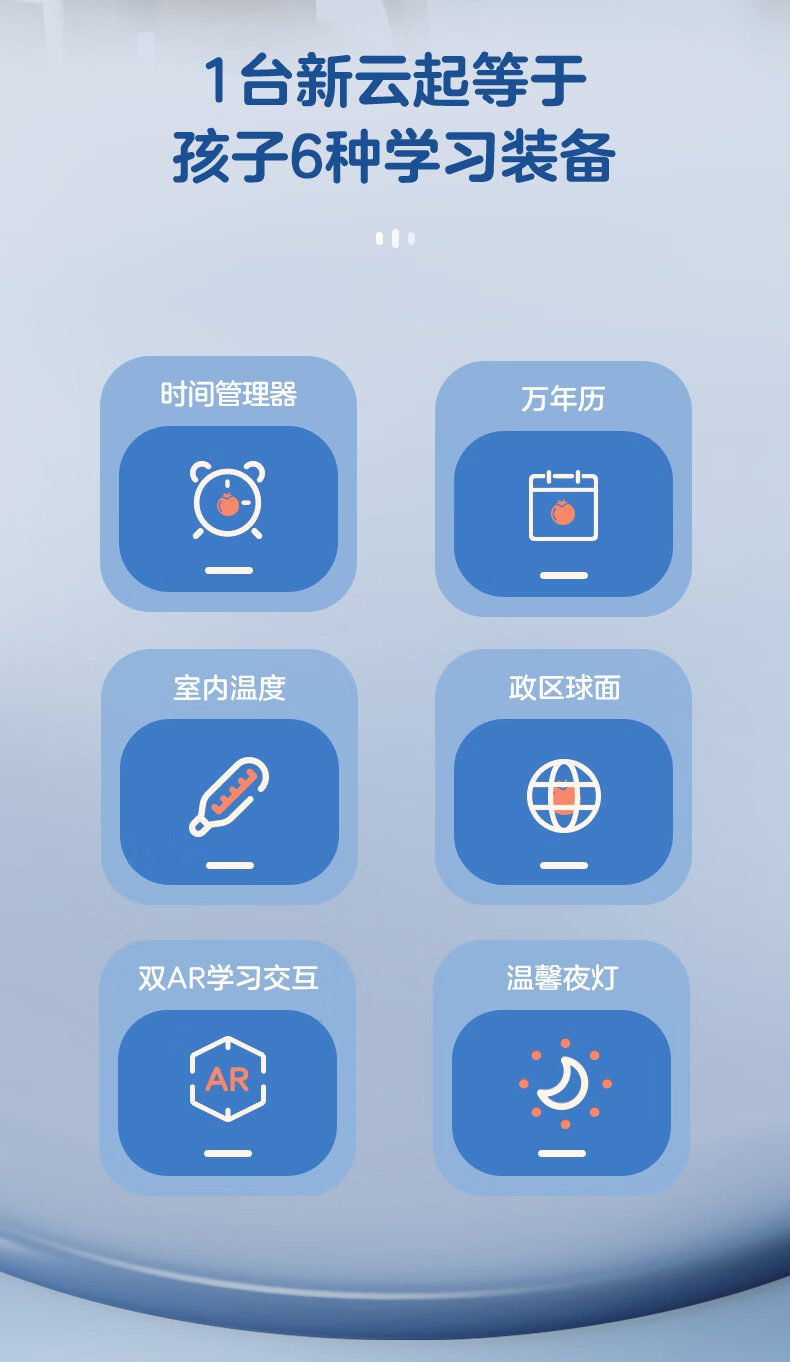 1台新云起等于
孩子6种学习装备

时间管理器

万年历

室内温度

政区球面

双AR学习交互

AR

温馨夜灯