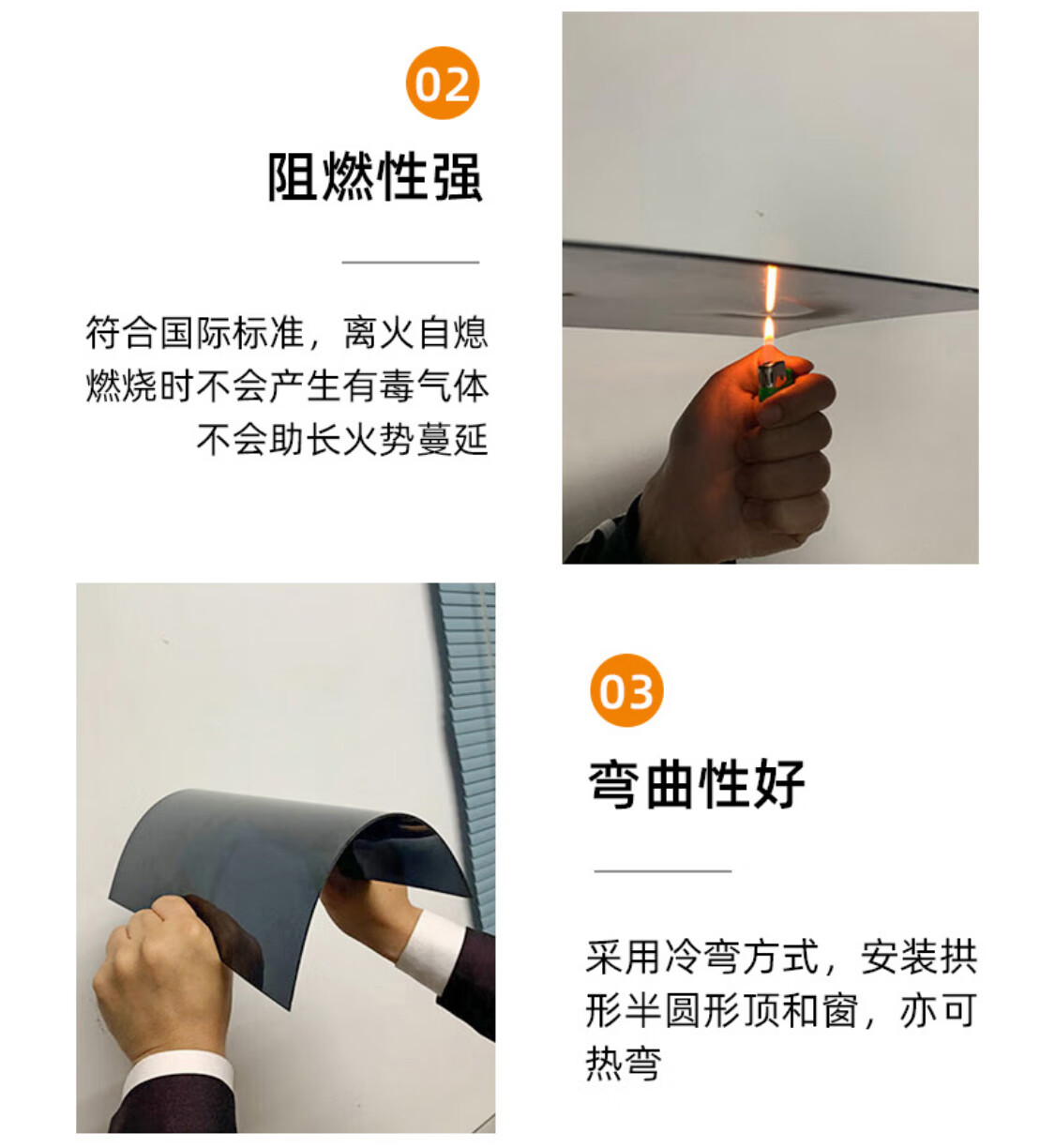 02

阻燃性强

符合国际标准，离火自熄
燃烧时不会产生有毒气体
不会助长火势蔓延

03

弯曲性好

采用冷弯方式，安装拱形半圆形顶和窗，亦可热弯