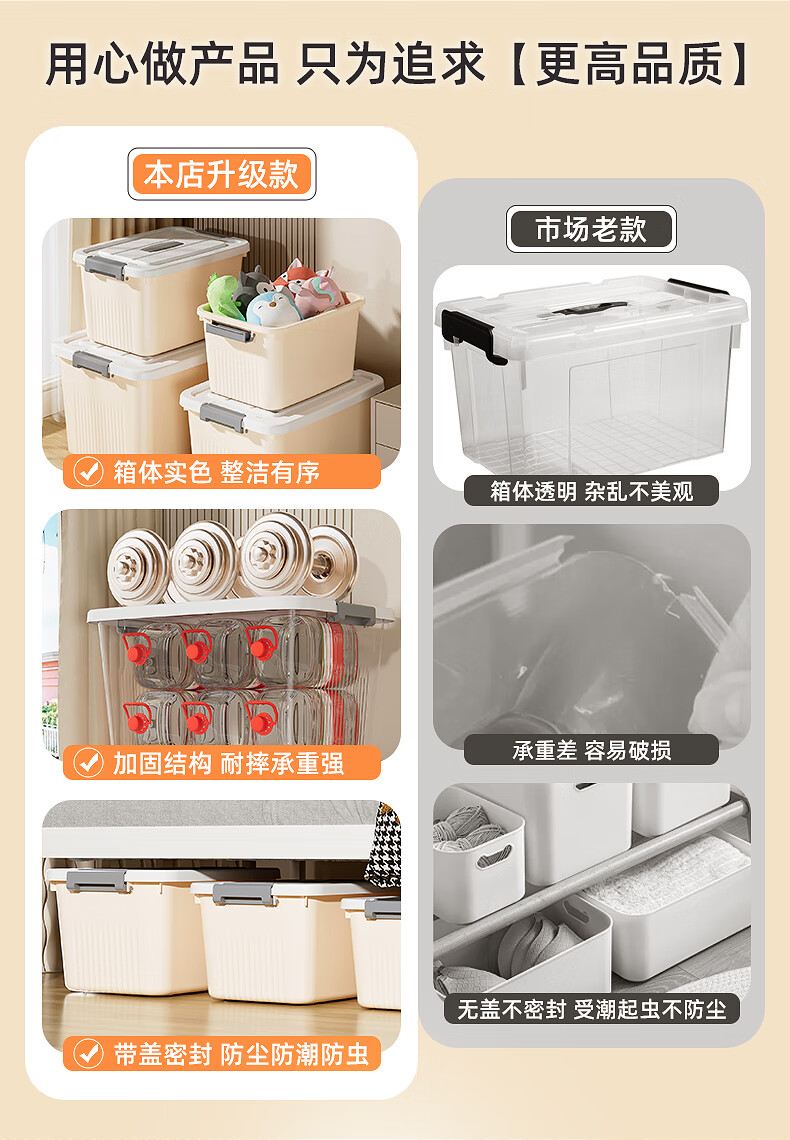 用心做产品 只为追求【更高品质】

本店升级款

箱体实色 整洁有序

加固结构 耐摔承重强

带盖密封 防尘防潮防虫

市场老款

箱体透明 杂乱不美观

承重差 容易破损

无盖不密封 受潮起虫不防尘