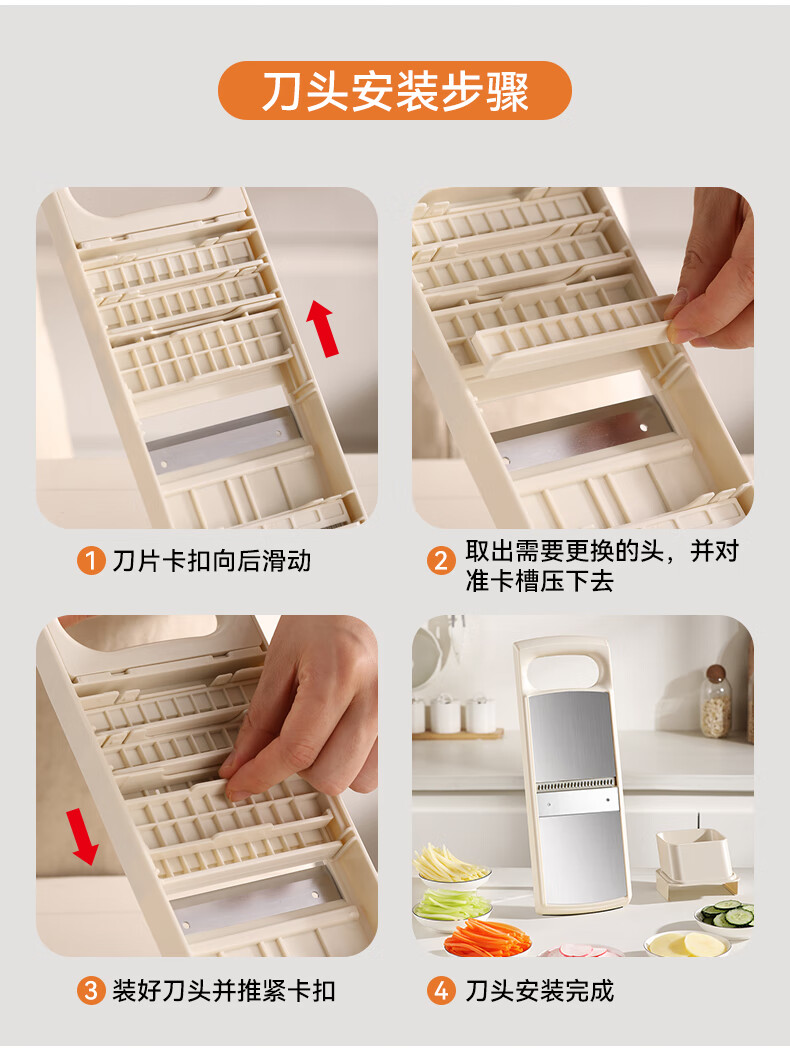 刀头安装步骤

1 刀片卡扣向后滑动

2 取出需要更换的头，并对准卡槽压下去

3 装好刀头并推紧卡扣

4 刀头安装完成