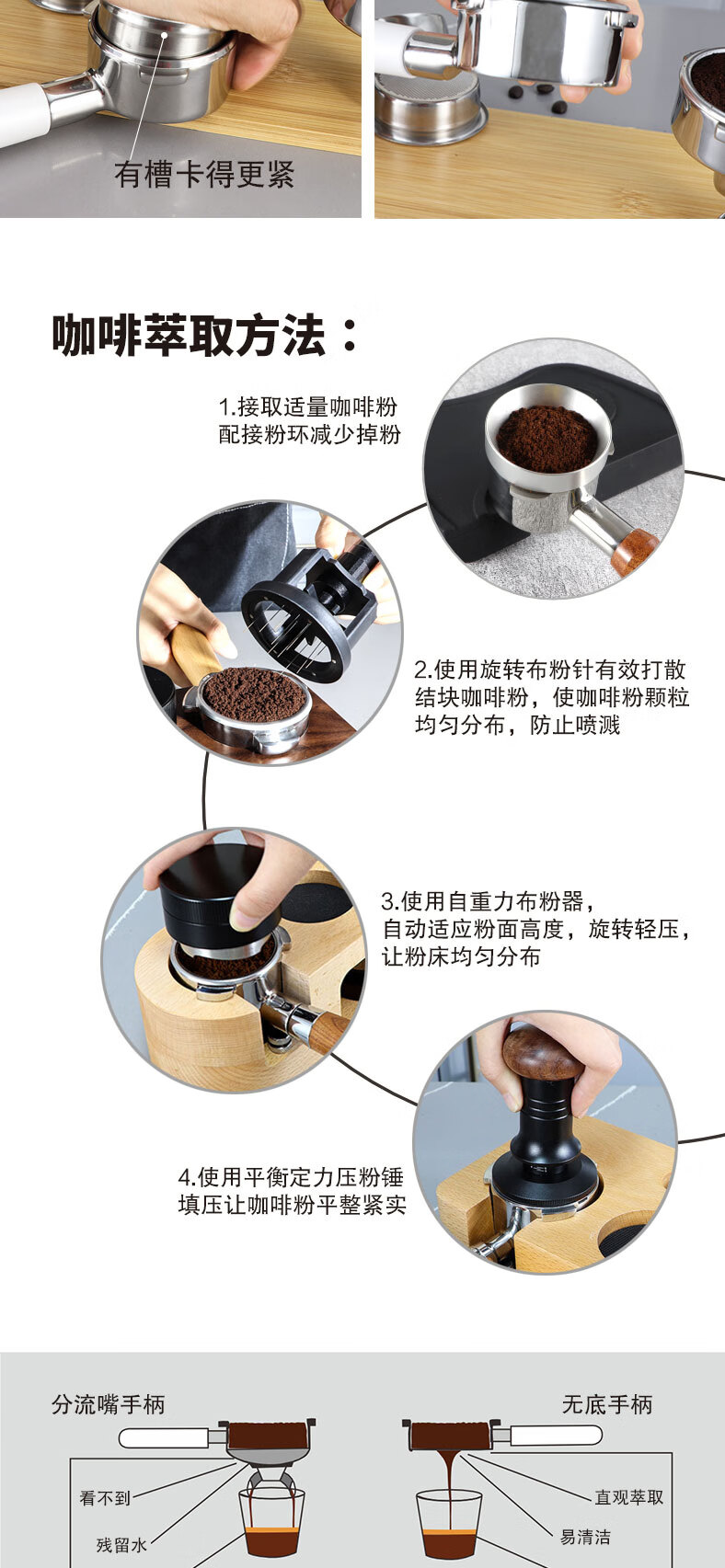 有槽卡得更紧

咖啡萃取方法：

1.接取适量咖啡粉
配接粉环减少掉粉

2.使用旋转布粉针有效打散
结块咖啡粉，使咖啡粉颗粒
均匀分布，防止喷溅

3.使用自重力布粉器，
自动适应粉面高度，旋转轻压，
让粉床均匀分布

4.使用平衡定力压粉锤
填压让咖啡粉平整紧实

分流嘴手柄

看不到

残留水

无底手柄

直观萃取

易清洁