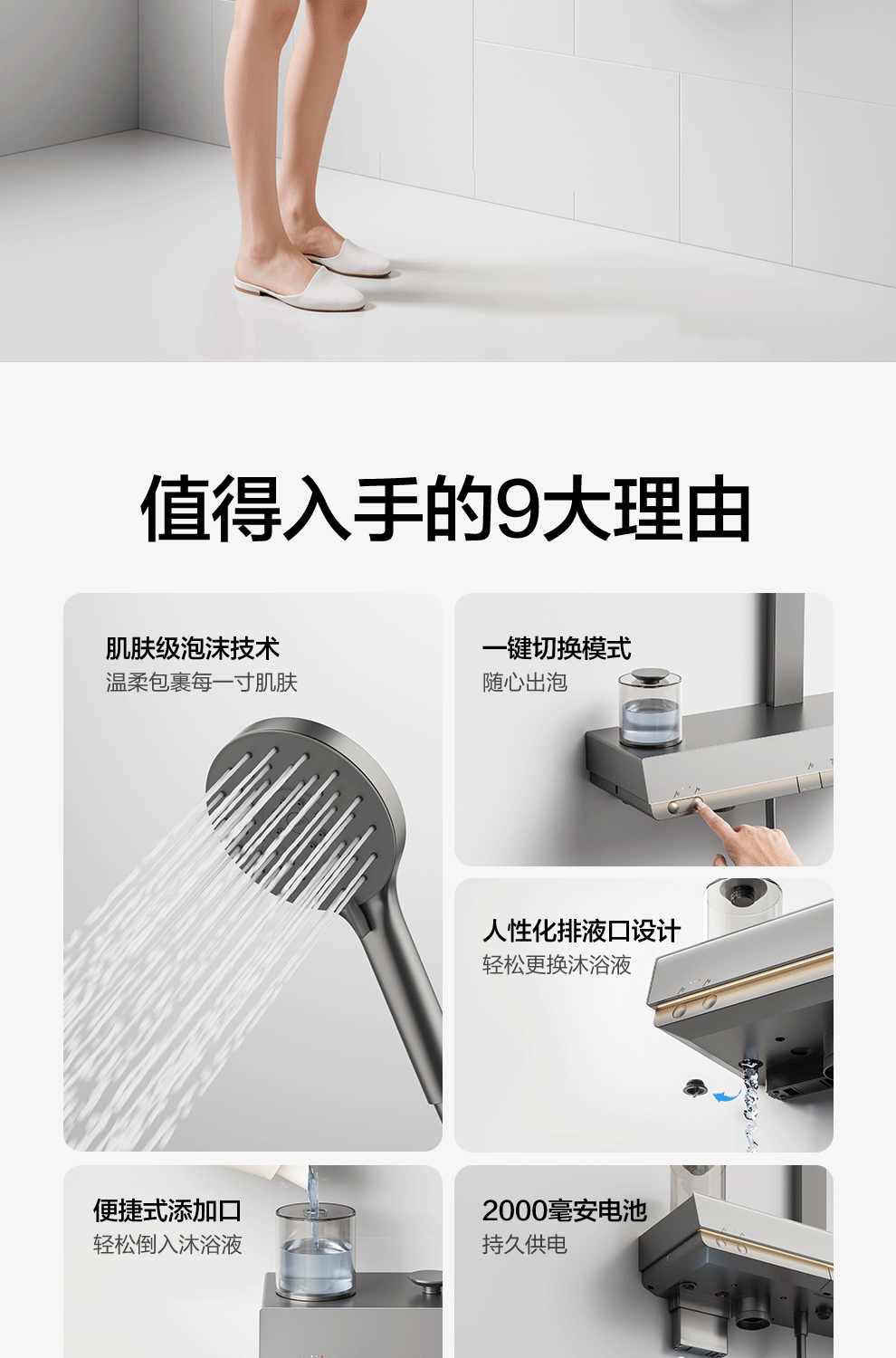 值得入手的9大理由

肌肤级泡沫技术
温柔包裹每一寸肌肤

一键切换模式
随心出泡

人性化排液口设计
轻松更换沐浴液

便捷式添加口
轻松倒入沐浴液

2000毫安电池
持久供电