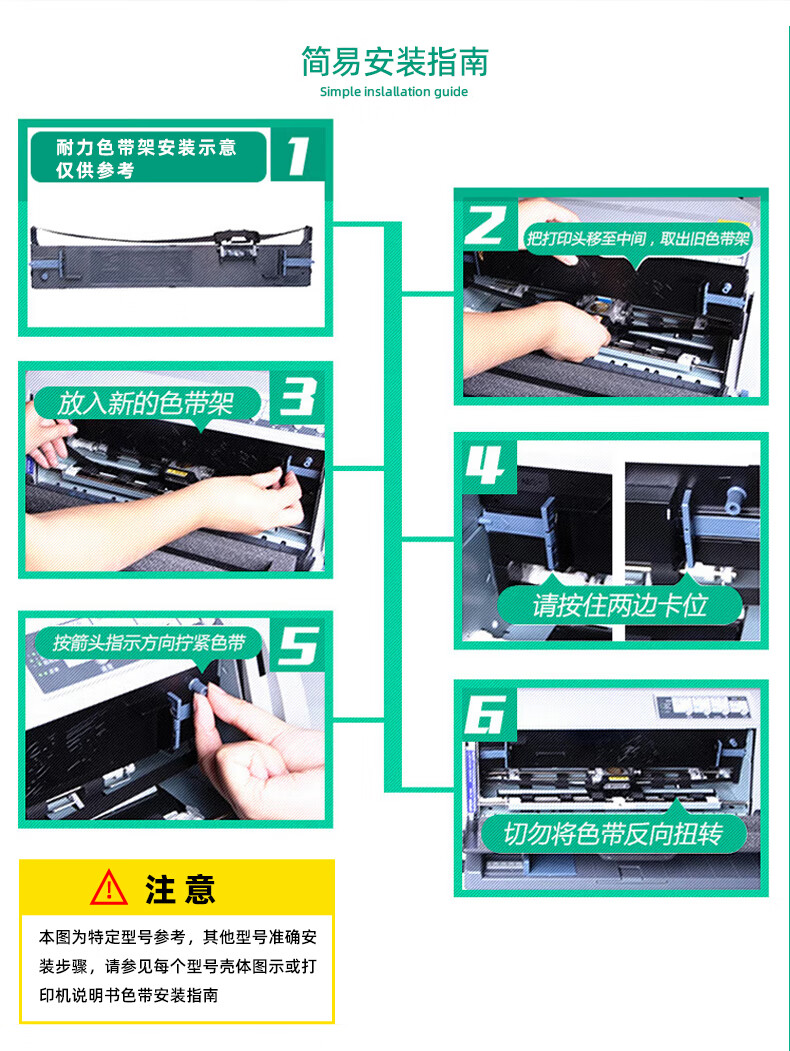 简易安装指南

Simple insallation guide

耐力色带架安装示意
仅供参考

1

2

把打印头移至中间，取出旧色带架

放入新的色带架

3

4

请按住两边卡位

按箭头指示方向拧紧色带

5

6

切勿将色带反向扭转

注意

本图为特定型号参考，其他型号准确安装步骤，请参见每个型号壳体图示或打印机说明书色带安装指南