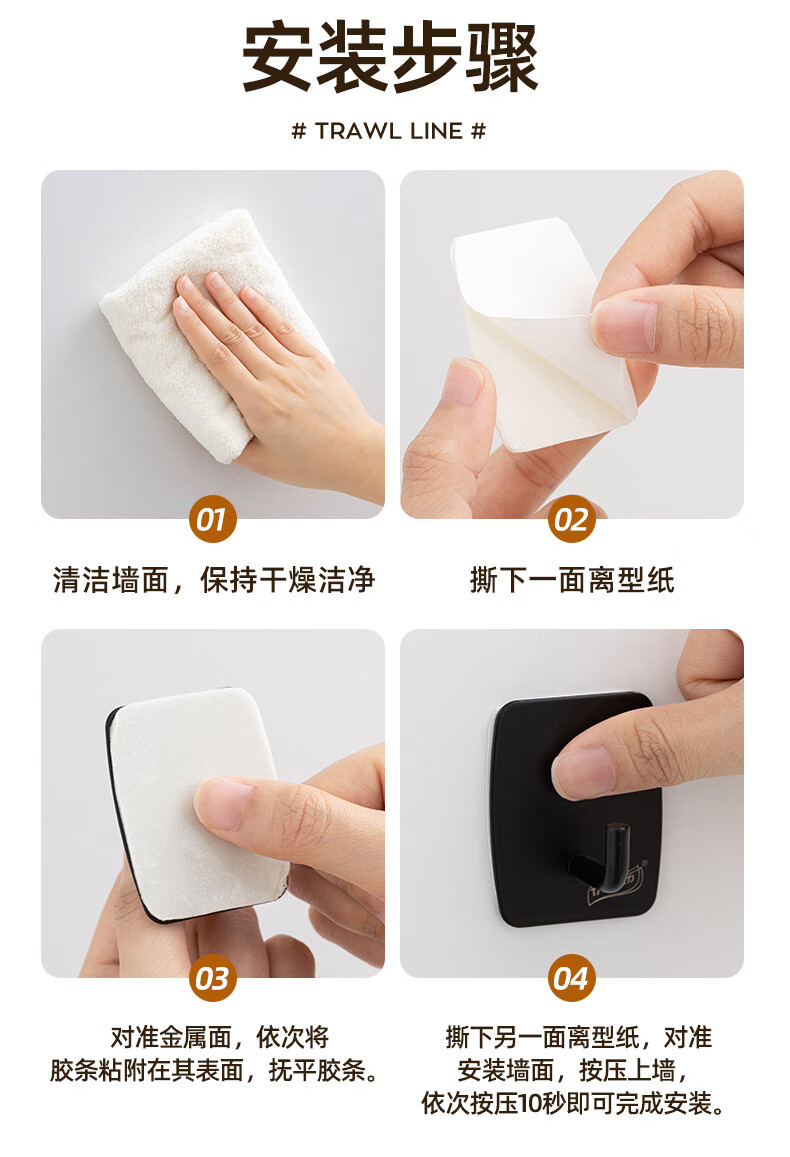 安装步骤

# TRAWL LINE #

01

清洁墙面，保持干燥洁净

02

撕下一面离型纸

03

对准金属面，依次将胶条粘附在其表面，抚平胶条。

04

撕下另一面离型纸，对准安装墙面，按压上墙，依次按压10秒即可完成安装。