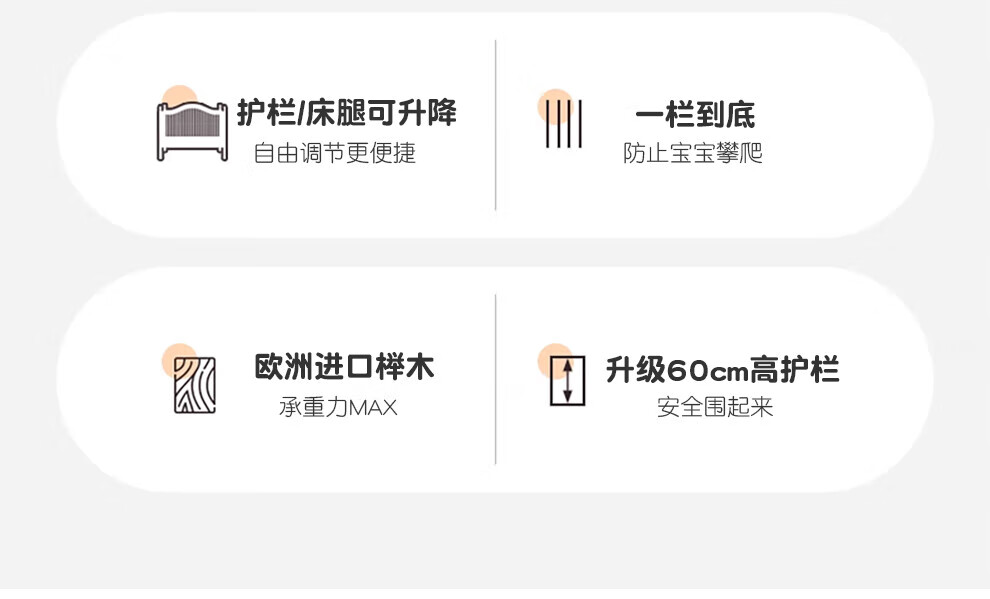 护栏/床腿可升降
自由调节更便捷

一栏到底
防止宝宝攀爬

欧洲进口榉木
承重力MAX

升级60cm高护栏
安全围起来