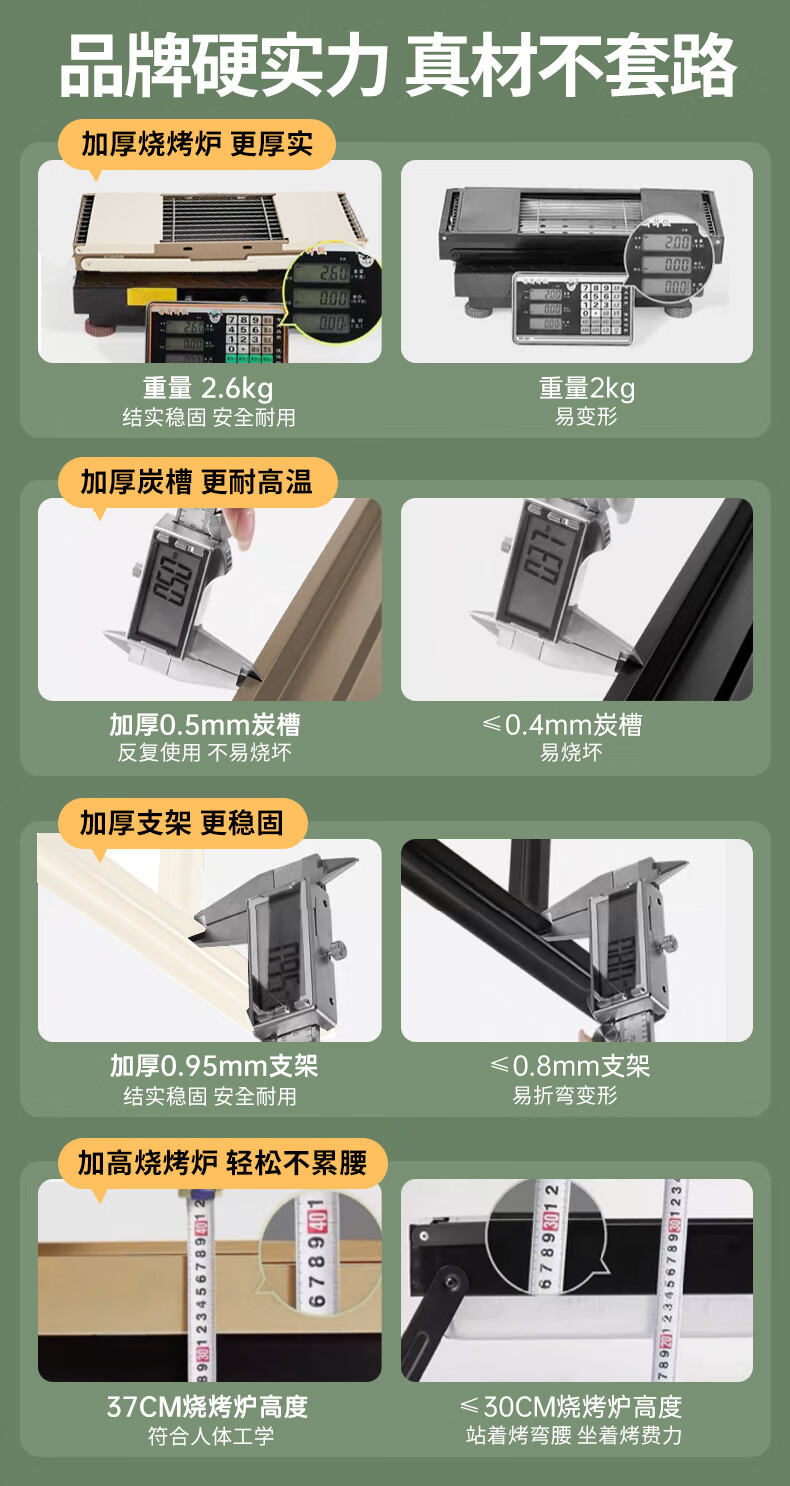 品牌硬实力 真材不套路

加厚烧烤炉 更厚实

重量 2.6kg
结实稳固 安全耐用

重量2kg
易变形

加厚炭槽 更耐高温

加厚0.5mm炭槽
反复使用 不易烧坏

≤0.4mm炭槽
易烧坏

加厚支架 更稳固

加厚0.95mm支架
结实稳固 安全耐用

≤0.8mm支架
易折弯变形

加高烧烤炉 轻松不累腰

37CM烧烤炉高度
符合人体工学

≤30CM烧烤炉高度
站着烤弯腰 坐着烤费力