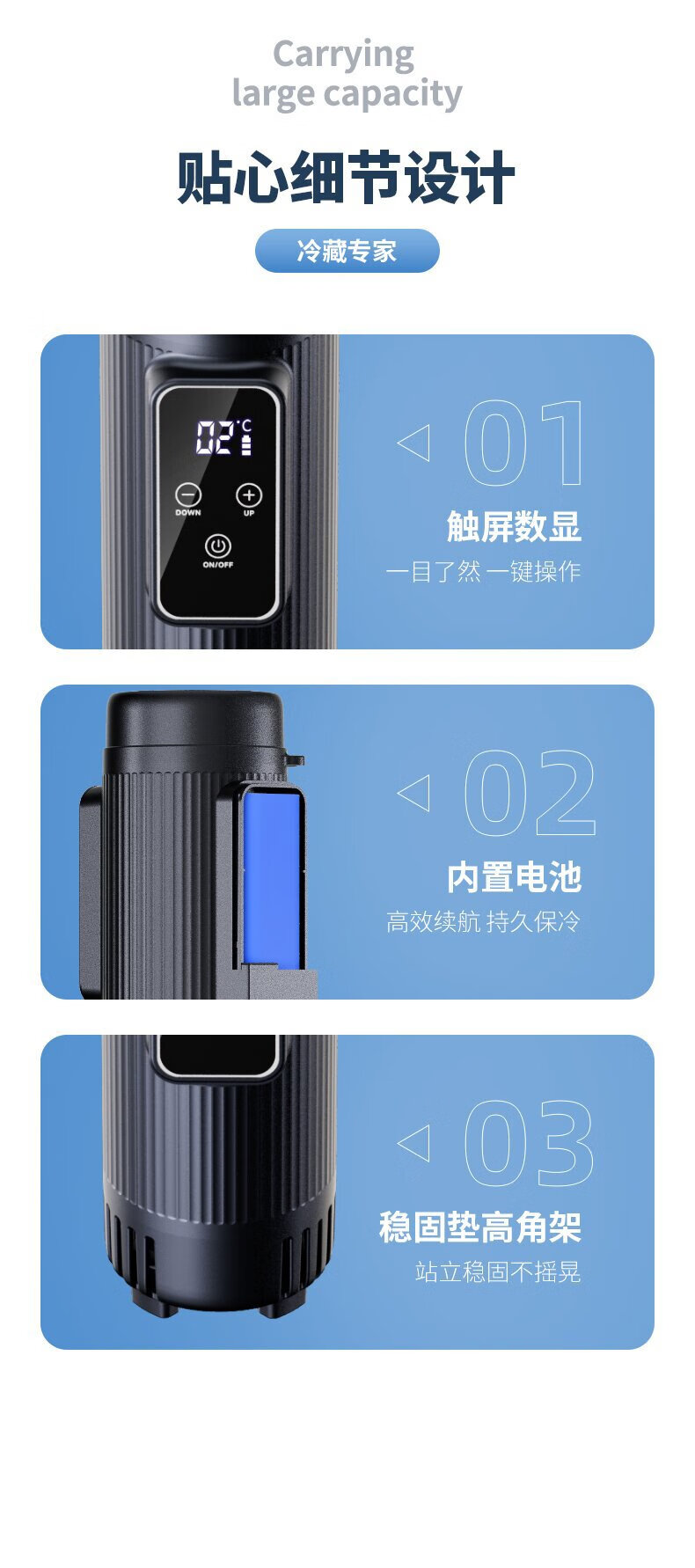 Carrying
large capacity

贴心细节设计

冷藏专家

02°C

DOWN

UP

ON/OFF

01

触屏数显

一目了然 一键操作

02

内置电池

高效续航 持久保冷

03

稳固垫高角架

站立稳固不摇晃