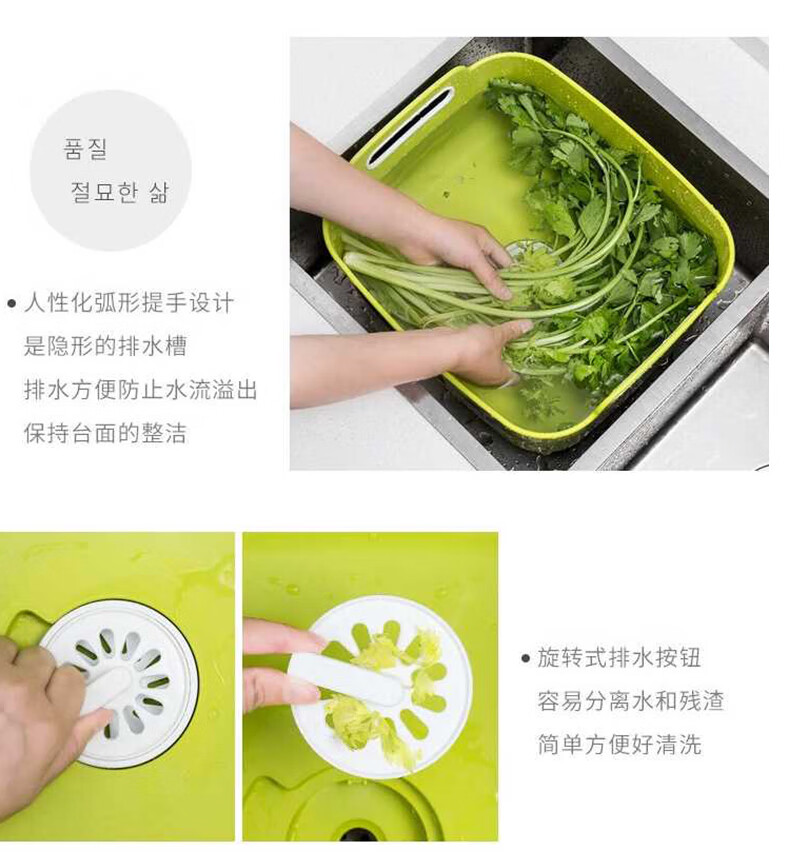 품질
절묘한 삶

• 人性化弧形提手设计
是隐形的排水槽
排水方便防止水流溢出
保持台面的整洁

• 旋转式排水按钮
容易分离水和残渣
简单方便好清洗