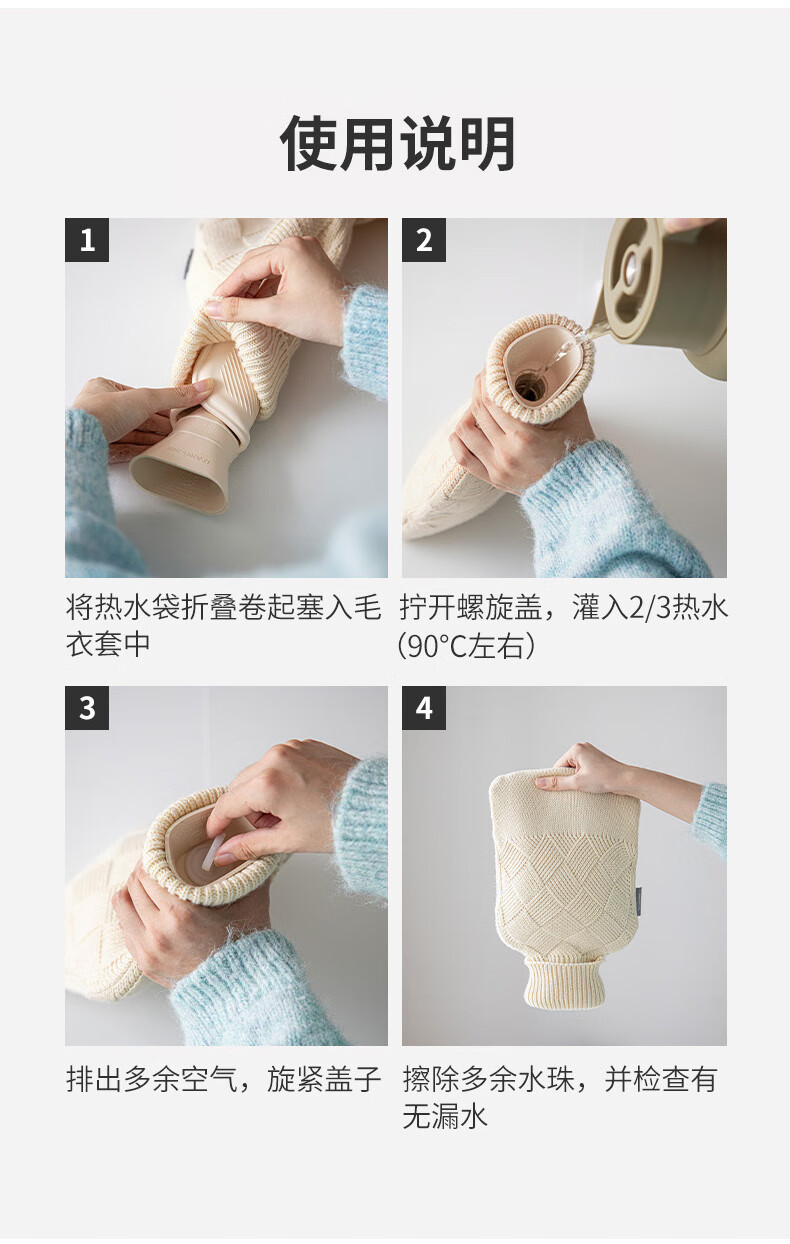 使用说明

1

将热水袋折叠卷起塞入毛衣套中

2

拧开螺旋盖，灌入2/3热水（90°C左右）

3

排出多余空气，旋紧盖子

4

擦除多余水珠，并检查有无漏水