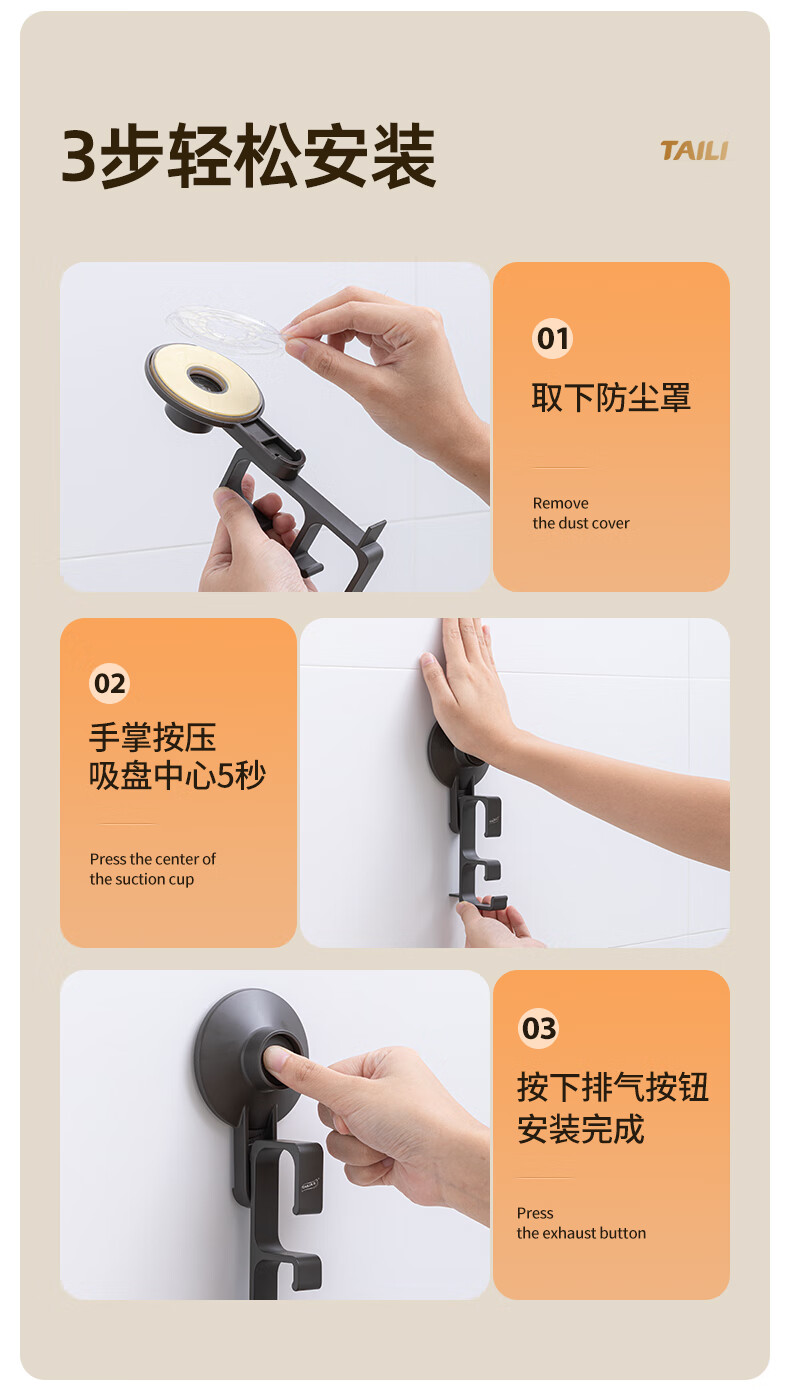 3步轻松安装

TAILI

01

取下防尘罩

Remove
the dust cover

02

手掌按压
吸盘中心5秒

Press the center of
the suction cup

03

按下排气按钮
安装完成

Press
the exhaust button