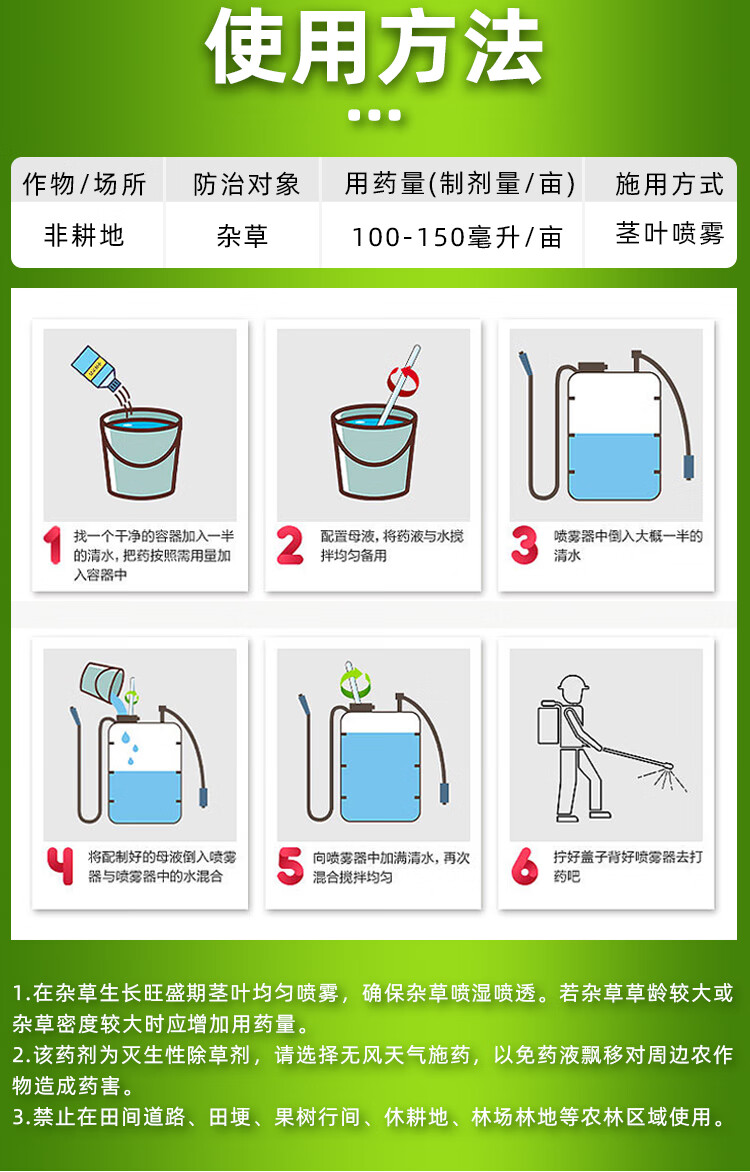 使用方法

| 作物/场所 | 防治对象 | 用药量(制剂量/亩) | 施用方式 |
|---|---|---|---|
| 非耕地 | 杂草 | 100-150毫升/亩 | 茎叶喷雾 |

1 找一个干净的容器加入一半的清水，把药按照需用量加入容器中

2 配置母液，将药液与水搅拌均匀备用

3 喷雾器中倒入大概一半的清水

4 将配制好的母液倒入喷雾器与喷雾器中的水混合

5 向喷雾器中加满清水，再次混合搅拌均匀

6 拧好盖子背好喷雾器去打药吧

1.在杂草生长旺盛期茎叶均匀喷雾，确保杂草喷湿喷透。若杂草草龄较大或杂草密度较大时应增加用药量。
2.该药剂为灭生性除草剂，请选择无风天气施药，以免药液飘移对周边农作物造成药害。
3.禁止在田间道路、田埂、果树行间、休耕地、林场林地等农林区域使用。