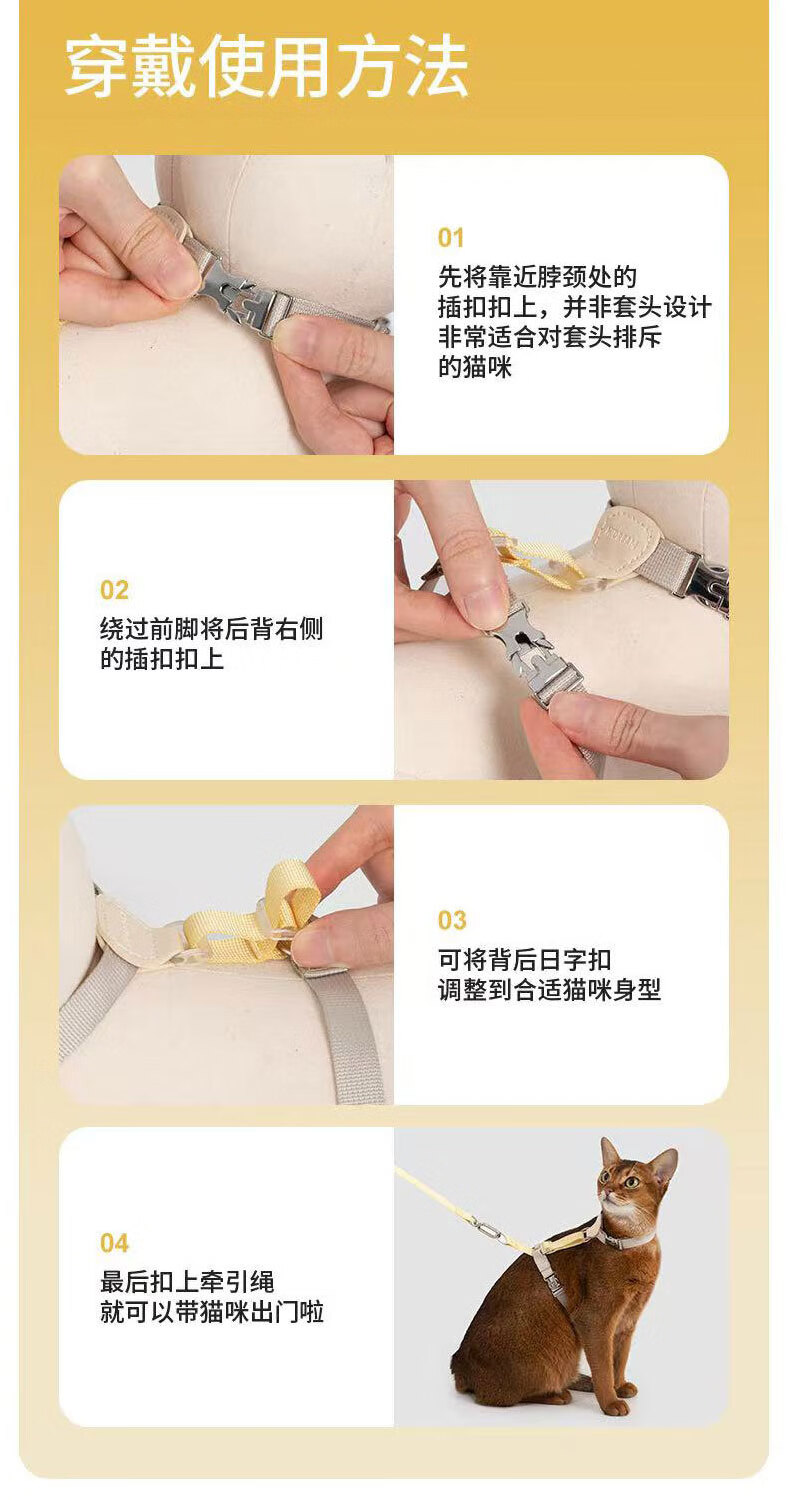 穿戴使用方法

01
先将靠近脖颈处的插扣扣上，并非套头设计非常适合对套头排斥的猫咪

02
绕过前脚将后背右侧的插扣扣上

03
可将背后日字扣调整到合适猫咪身型

04
最后扣上牵引绳就可以带猫咪出门啦