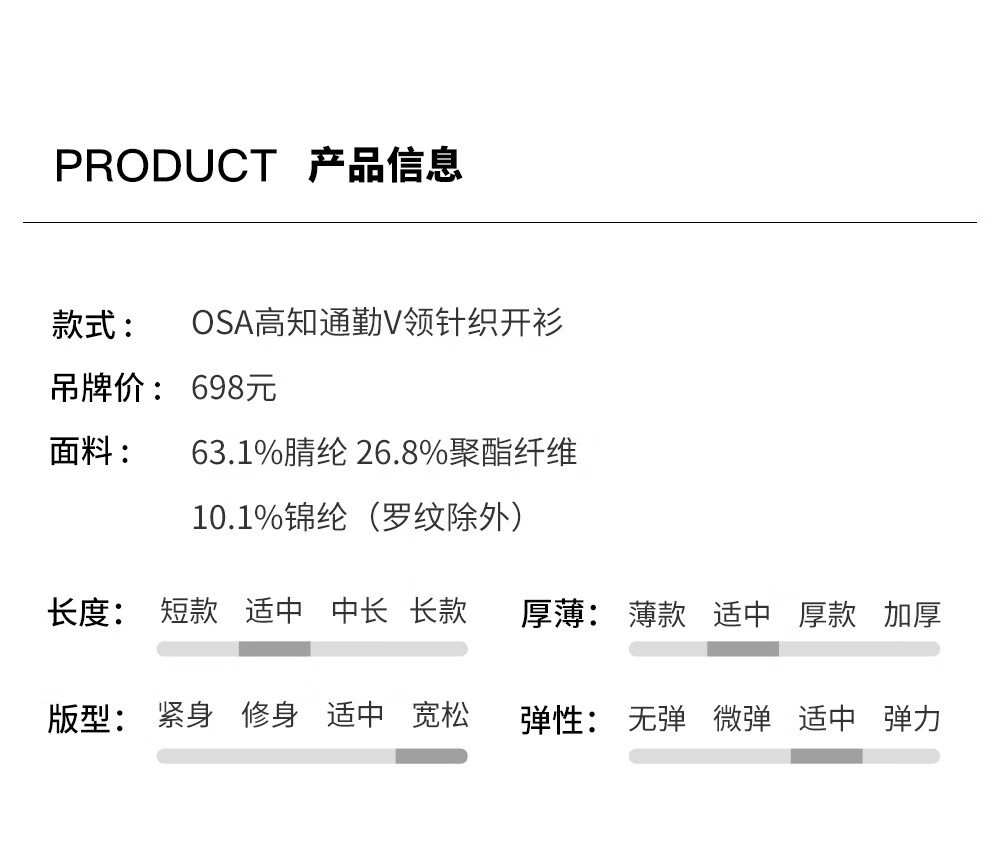 PRODUCT 产品信息

款式： OSA高知通勤V领针织开衫

吊牌价： 698元

面料： 63.1%腈纶 26.8%聚酯纤维

10.1%锦纶（罗纹除外）

长度： 短款 适中 中长 长款

厚薄： 薄款 适中 厚款 加厚

版型： 紧身 修身 适中 宽松

弹性： 无弹 微弹 适中 弹力