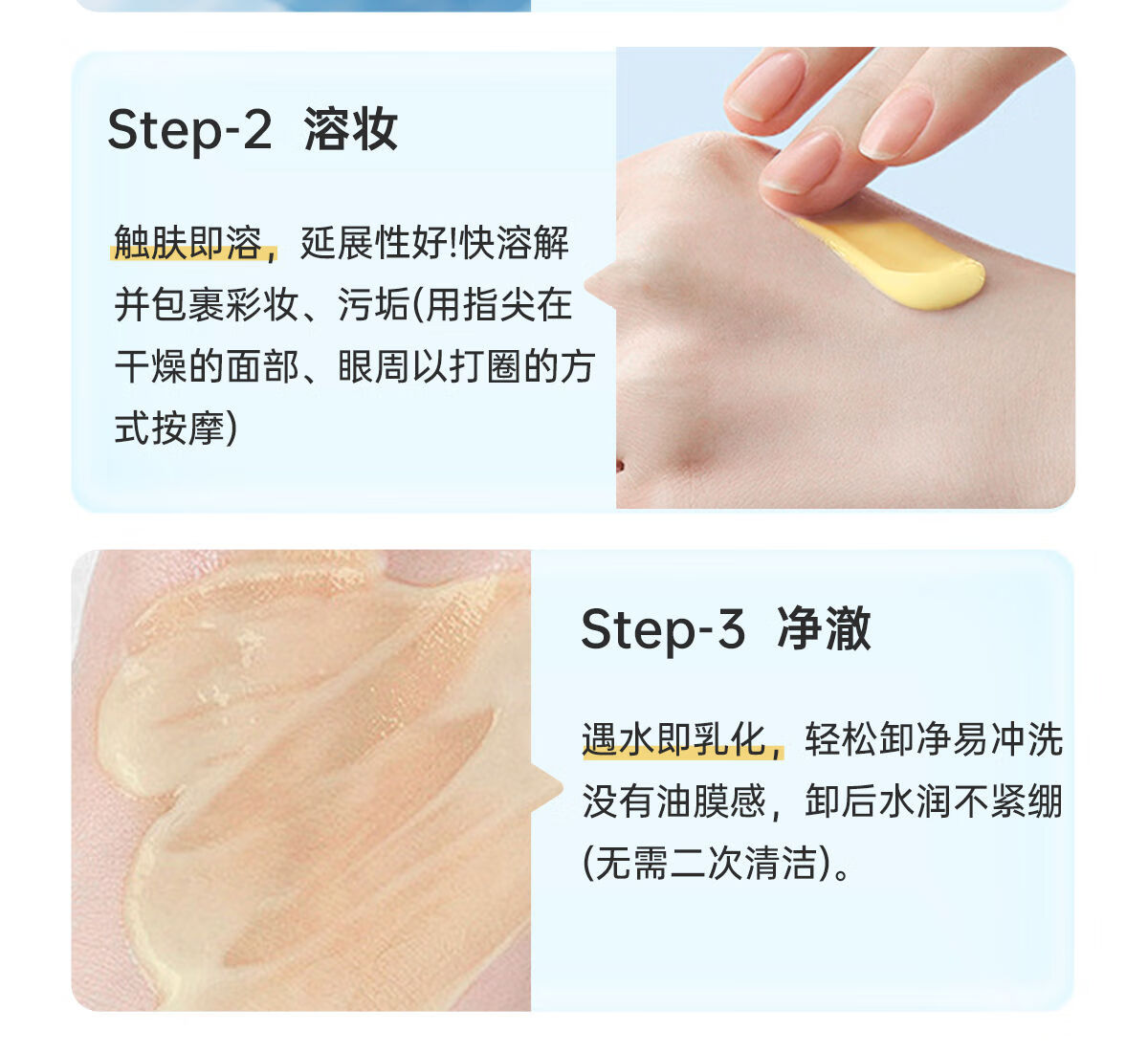 Step-2 溶妆

触肤即溶，延展性好!快溶解并包裹彩妆、污垢(用指尖在干燥的面部、眼周以打圈的方式按摩)

Step-3 净澈

遇水即乳化，轻松卸净易冲洗没有油膜感，卸后水润不紧绷(无需二次清洁)。