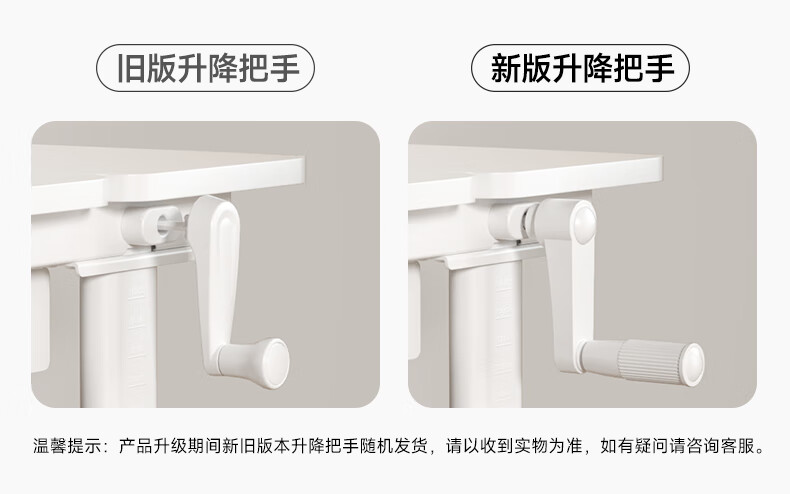 旧版升降把手

新版升降把手

温馨提示：产品升级期间新旧版本升降把手随机发货，请以收到实物为准，如有疑问请咨询客服。