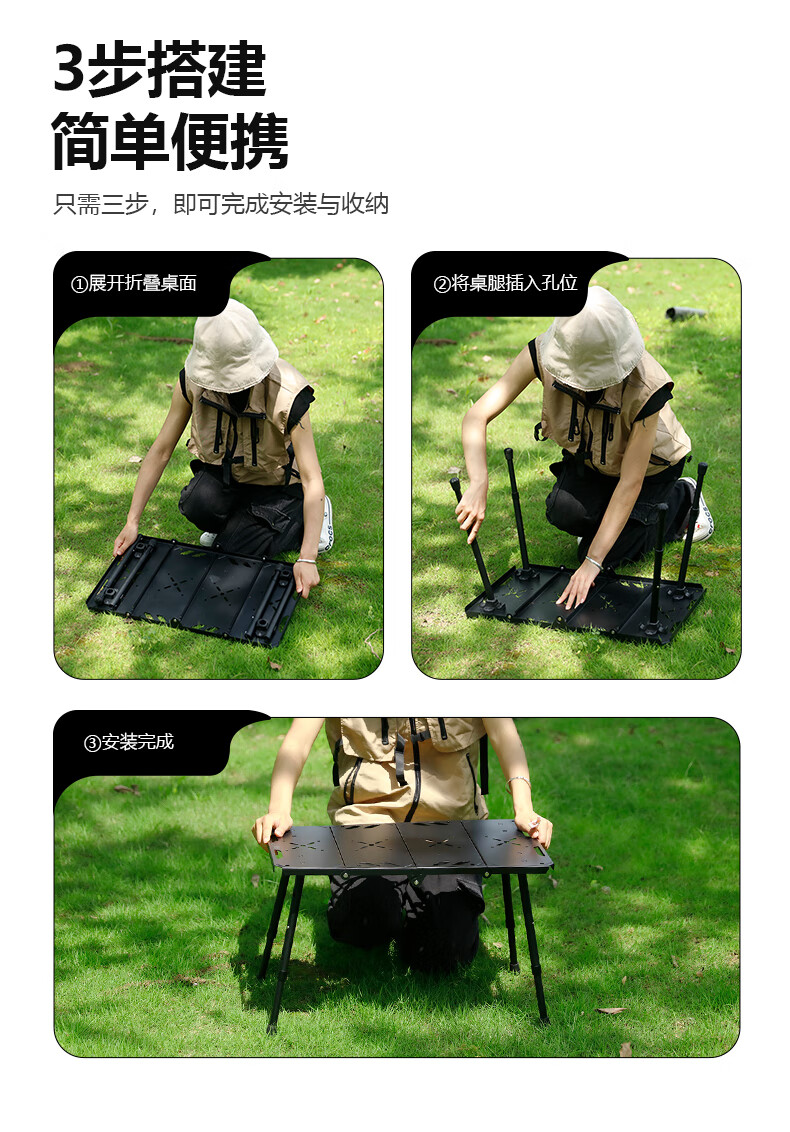 3步搭建
简单便携

只需三步，即可完成安装与收纳

①展开折叠桌面

②将桌腿插入孔位

③安装完成