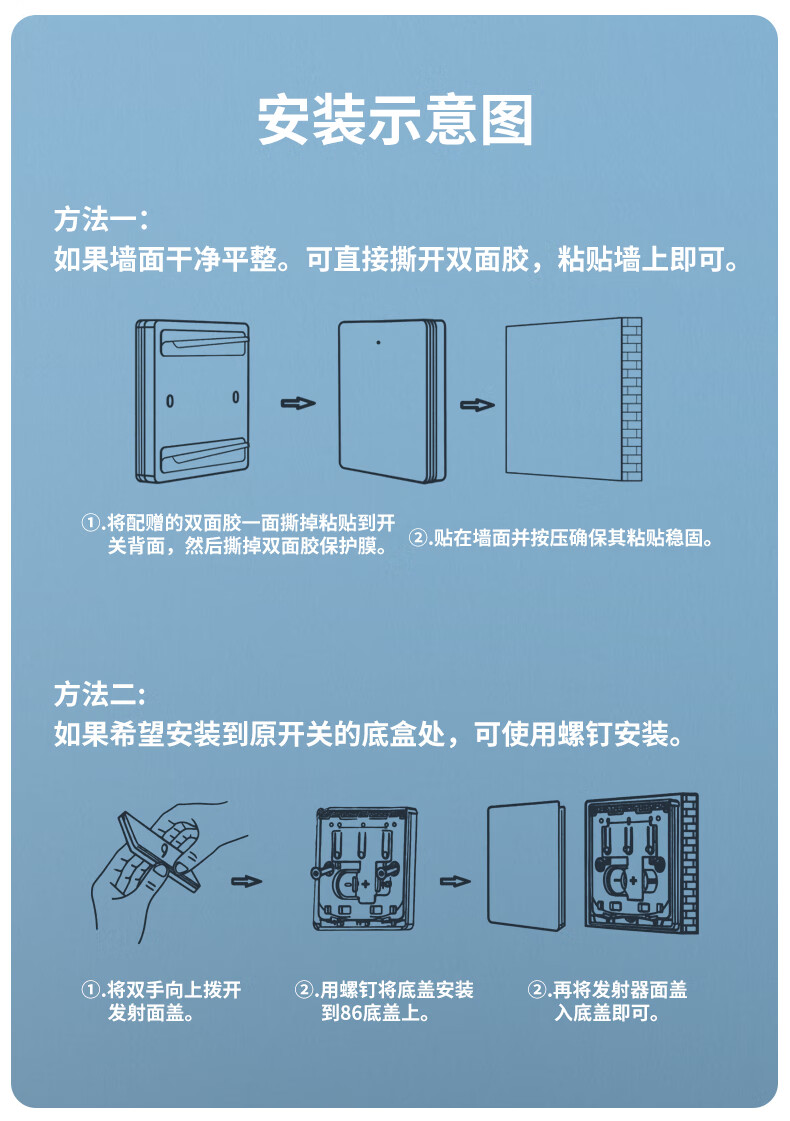 安装示意图

方法一:
如果墙面干净平整。可直接撕开双面胶，粘贴墙上即可。

①.将配赠的双面胶一面撕掉粘贴到开关背面，然后撕掉双面胶保护膜。

②.贴在墙面并按压确保其粘贴稳固。

方法二:
如果希望安装到原开关的底盒处，可使用螺钉安装。

①.将双手向上拨开发射面盖。

②.用螺钉将底盖安装到86底盖上。

②.再将发射器面盖入底盖即可。