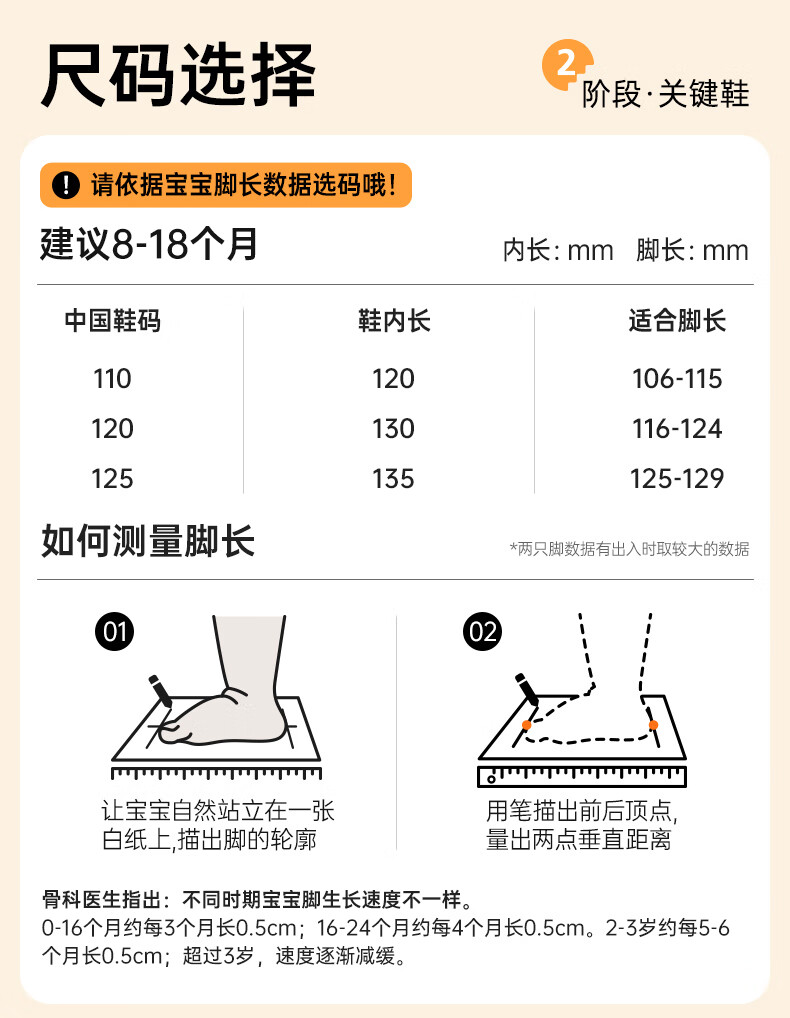 尺码选择

2 阶段·关键鞋

! 请依据宝宝脚长数据选码哦！

建议8-18个月

内长: mm 脚长: mm

| 中国鞋码 | 鞋内长 | 适合脚长 |
|---|---|---|
| 110 | 120 | 106-115 |
| 120 | 130 | 116-124 |
| 125 | 135 | 125-129 |

如何测量脚长

*两只脚数据有出入时取较大的数据

01

让宝宝自然站立在一张白纸上,描出脚的轮廓

02

用笔描出前后顶点,量出两点垂直距离

骨科医生指出：不同时期宝宝脚生长速度不一样。
0-16个月约每3个月长0.5cm；16-24个月约每4个月长0.5cm。2-3岁约每5-6个月长0.5cm；超过3岁，速度逐渐减缓。