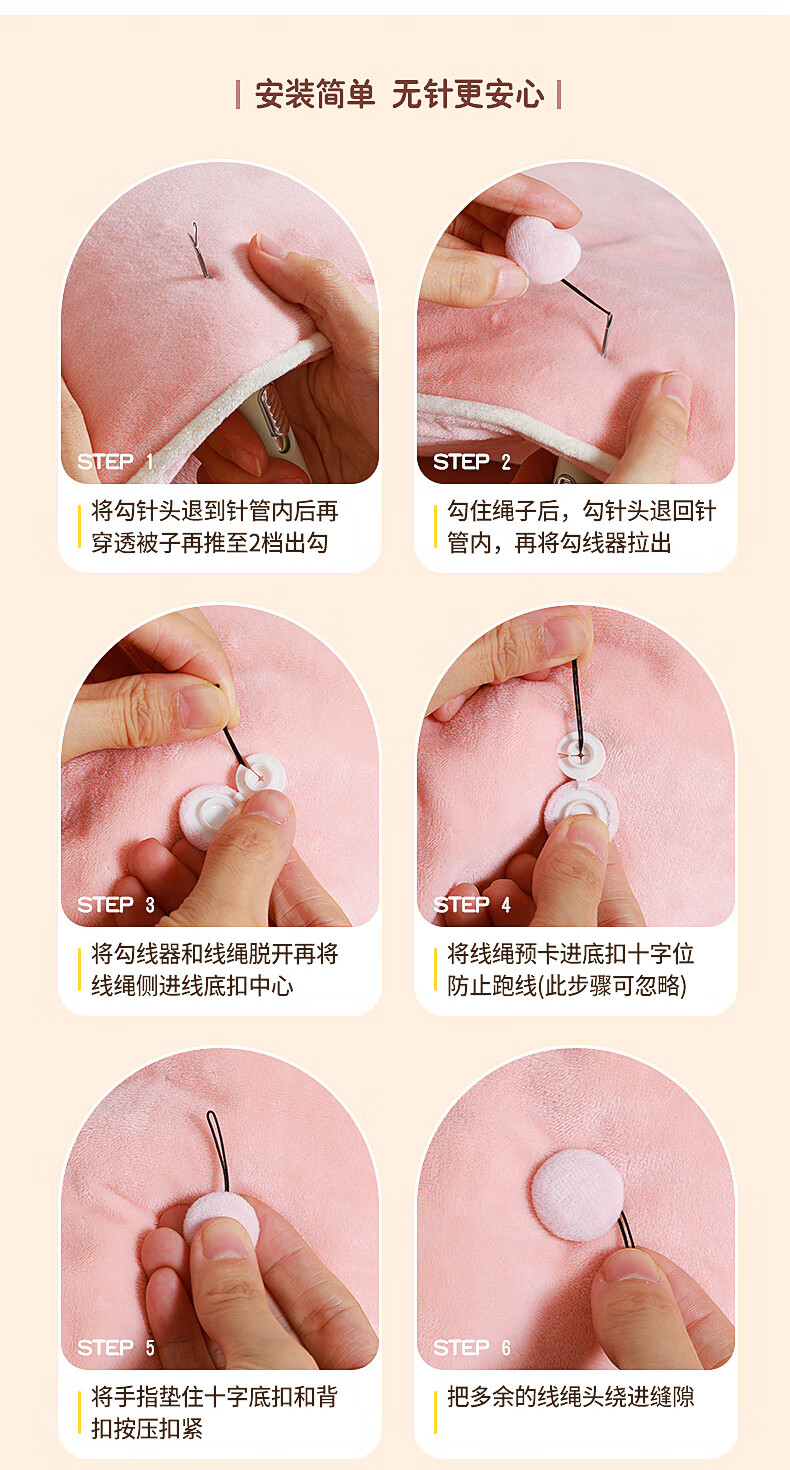 | 安装简单 无针更安心 |

STEP 1

将勾针头退到针管内后再穿透被子再推至2档出勾

STEP 2

勾住绳子后，勾针头退回针管内，再将勾线器拉出

STEP 3

将勾线器和线绳脱开再将线绳侧进线底扣中心

STEP 4

将线绳预卡进底扣十字位防止跑线(此步骤可忽略)

STEP 5

将手指垫住十字底扣和背扣按压扣紧

STEP 6

把多余的线绳头绕进缝隙