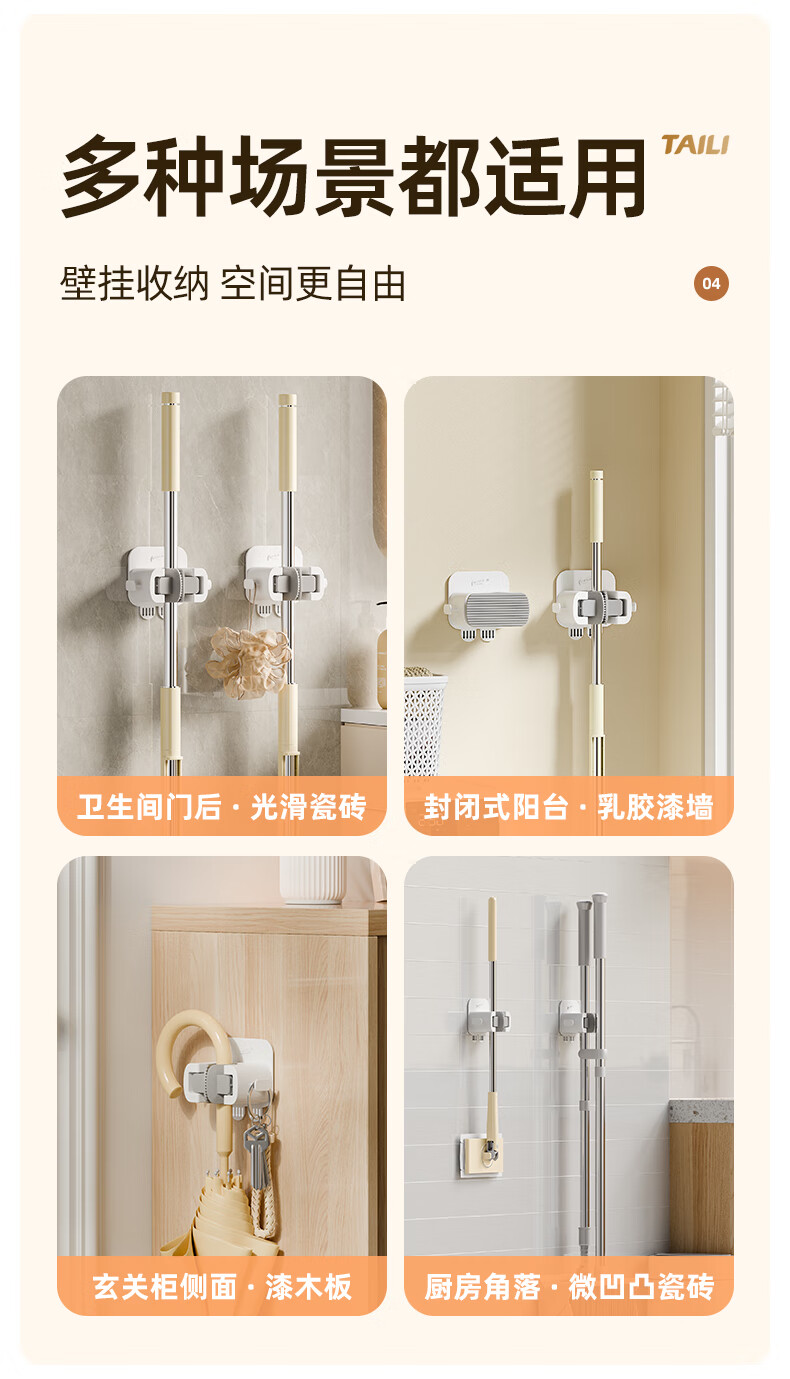 多种场景都适用

TAILI

壁挂收纳 空间更自由

04

卫生间门后 · 光滑瓷砖

封闭式阳台 · 乳胶漆墙

玄关柜侧面 · 漆木板

厨房角落 · 微凹凸瓷砖