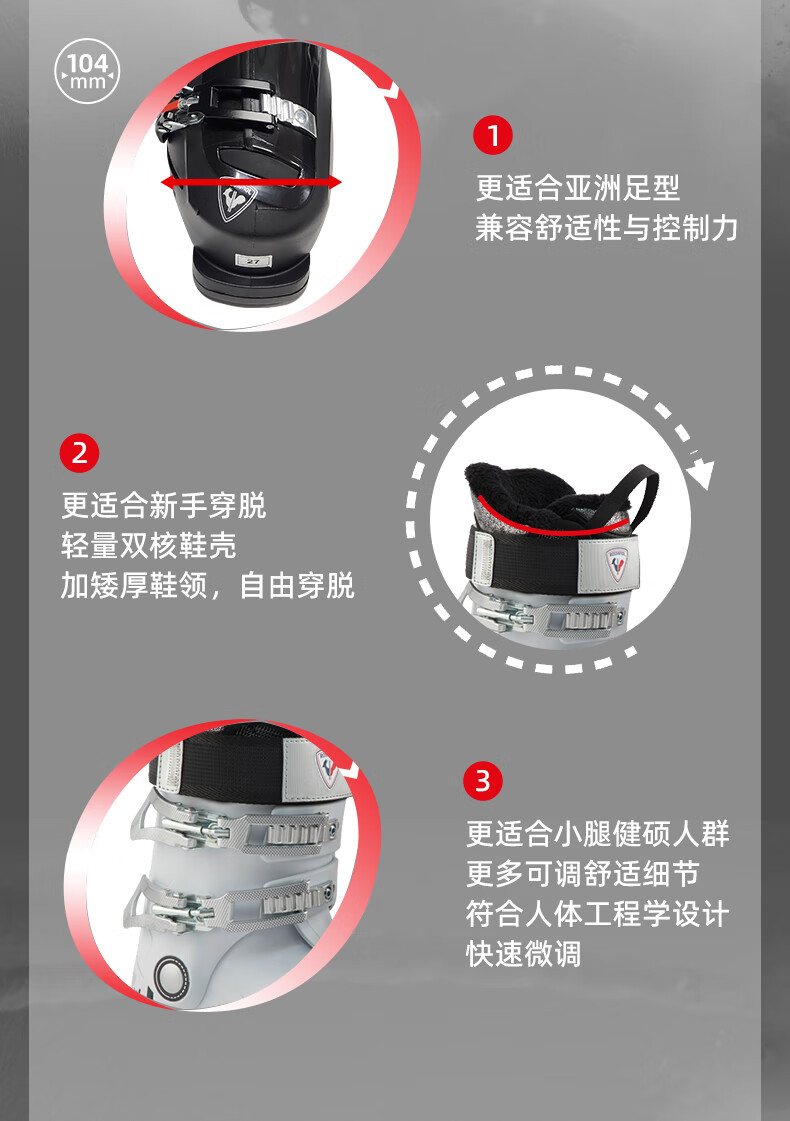 104
mm

27

1
更适合亚洲足型
兼容舒适性与控制力

2
更适合新手穿脱
轻量双核鞋壳
加矮厚鞋领，自由穿脱

3
更适合小腿健硕人群
更多可调舒适细节
符合人体工程学设计
快速微调