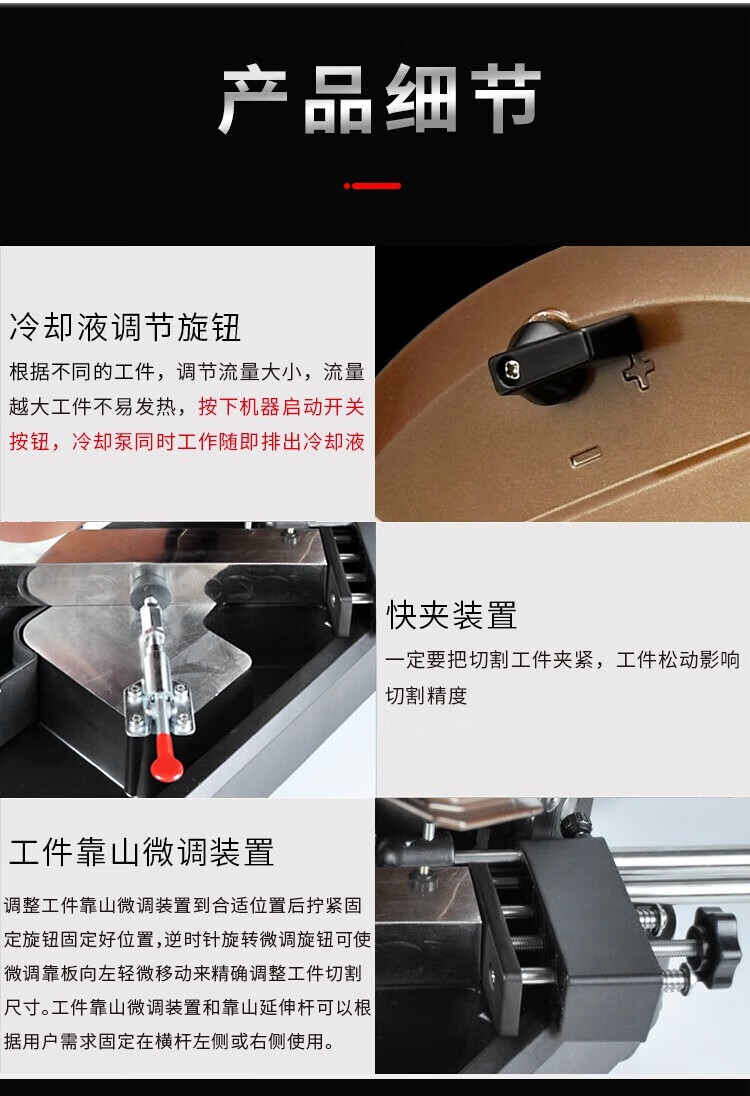 产品细节

冷却液调节旋钮

根据不同的工件，调节流量大小，流量越大工件不易发热，按下机器启动开关按钮，冷却泵同时工作随即排出冷却液

快夹装置

一定要把切割工件夹紧，工件松动影响切割精度

工件靠山微调装置

调整工件靠山微调装置到合适位置后拧紧固定旋钮固定好位置，逆时针旋转微调旋钮可使微调靠板向左轻微移动来精确调整工件切割尺寸。工件靠山微调装置和靠山延伸杆可以根据用户需求固定在横杆左侧或右侧使用。