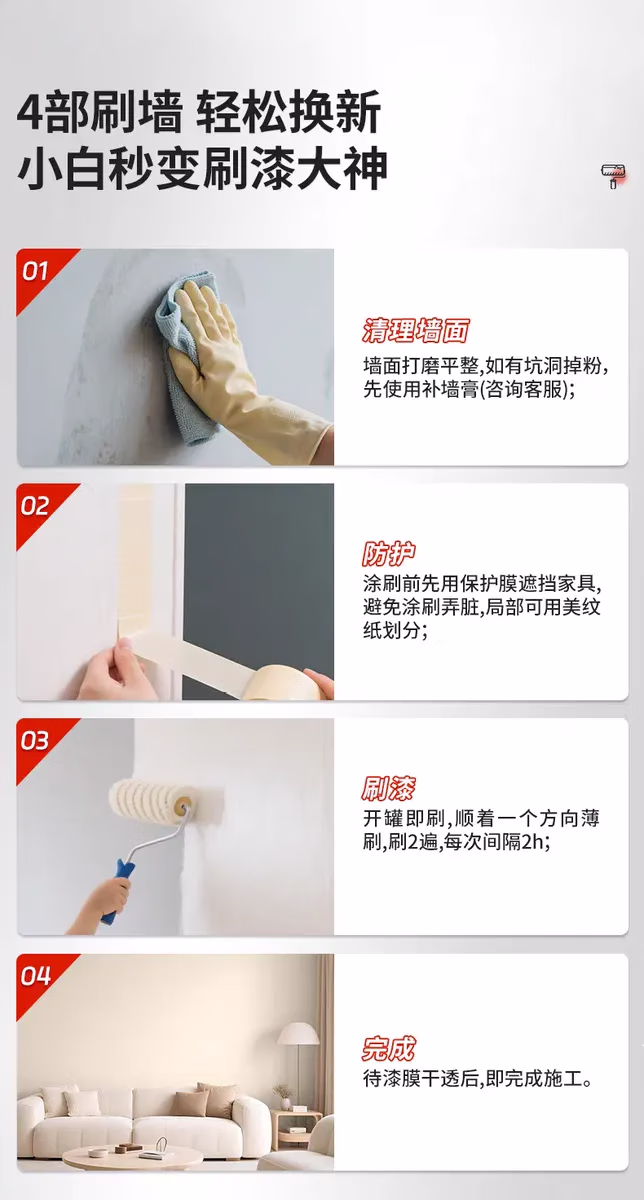 4部刷墙 轻松换新
小白秒变刷漆大神

01

清理墙面
墙面打磨平整,如有坑洞掉粉,先使用补墙膏(咨询客服);

02

防护
涂刷前先用保护膜遮挡家具,避免涂刷弄脏,局部可用美纹纸划分;

03

刷漆
开罐即刷,顺着一个方向薄刷,刷2遍,每次间隔2h;

04

完成
待漆膜干透后,即完成施工。