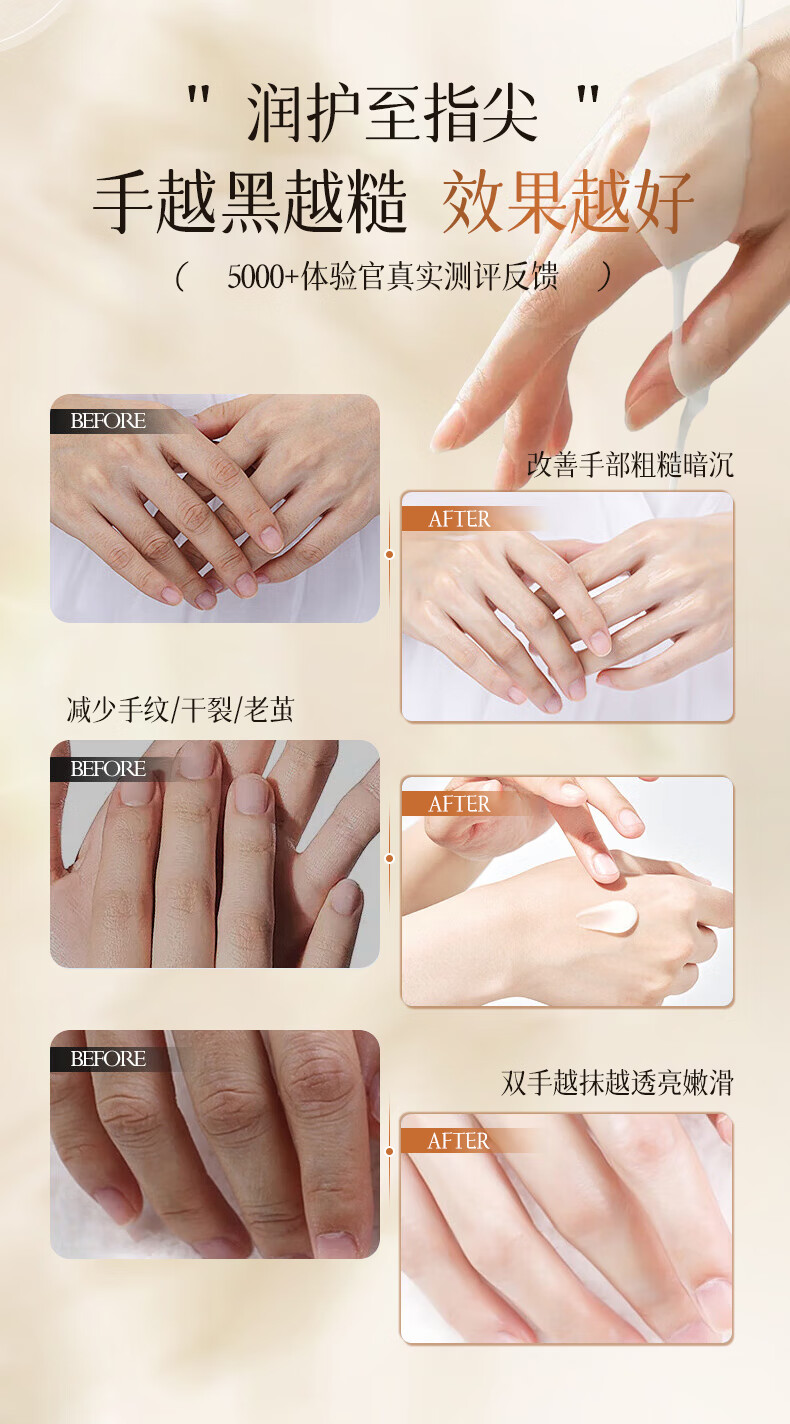 " 润护至指尖 "
手越黑越糙 效果越好
（ 5000+体验官真实测评反馈 ）

BEFORE

改善手部粗糙暗沉

AFTER

减少手纹/干裂/老茧

BEFORE

AFTER

BEFORE

双手越抹越透亮嫩滑

AFTER