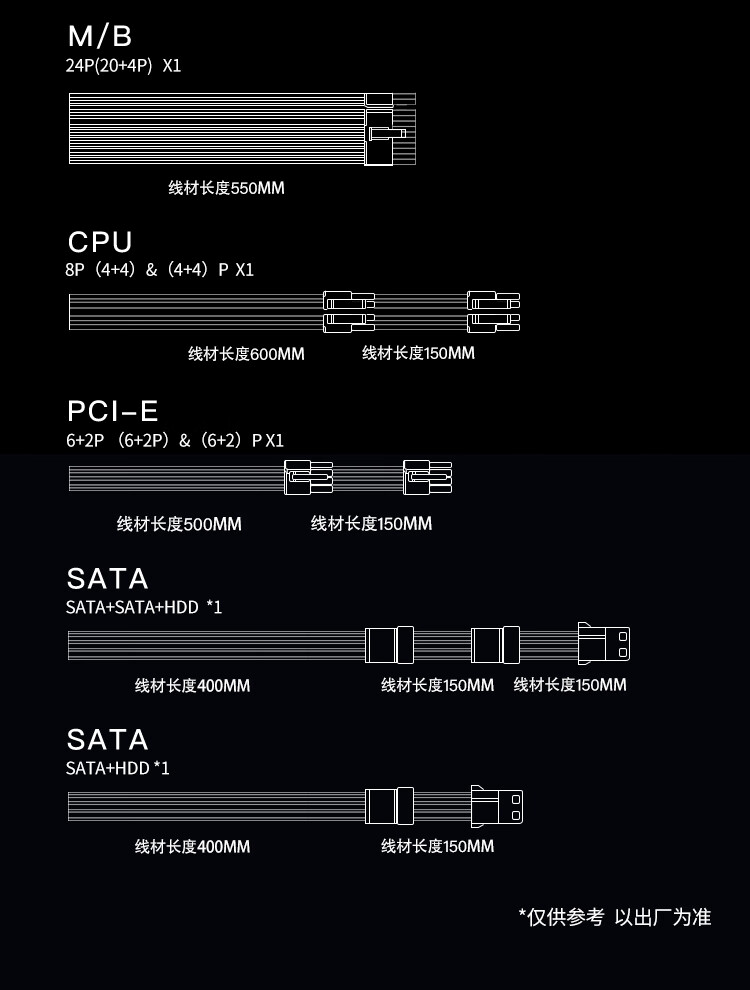 M/B
24P(20+4P) X1

线材长度550MM

CPU
8P（4+4）&（4+4）P X1

线材长度600MM

线材长度150MM

PCI-E
6+2P（6+2P）&（6+2）P X1

线材长度500MM

线材长度150MM

SATA
SATA+SATA+HDD *1

线材长度400MM

线材长度150MM

线材长度150MM

SATA
SATA+HDD *1

线材长度400MM

线材长度150MM

*仅供参考 以出厂为准