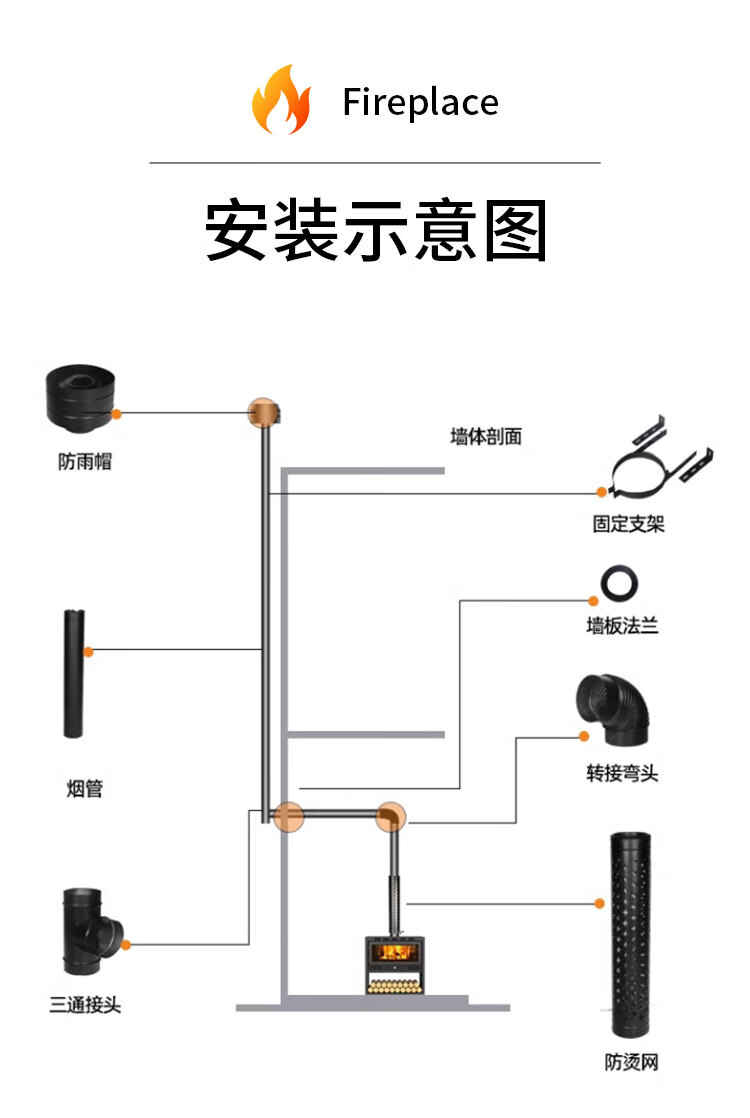 Fireplace

安装示意图

防雨帽

墙体剖面

固定支架

墙板法兰

烟管

转接弯头

三通接头

防烫网