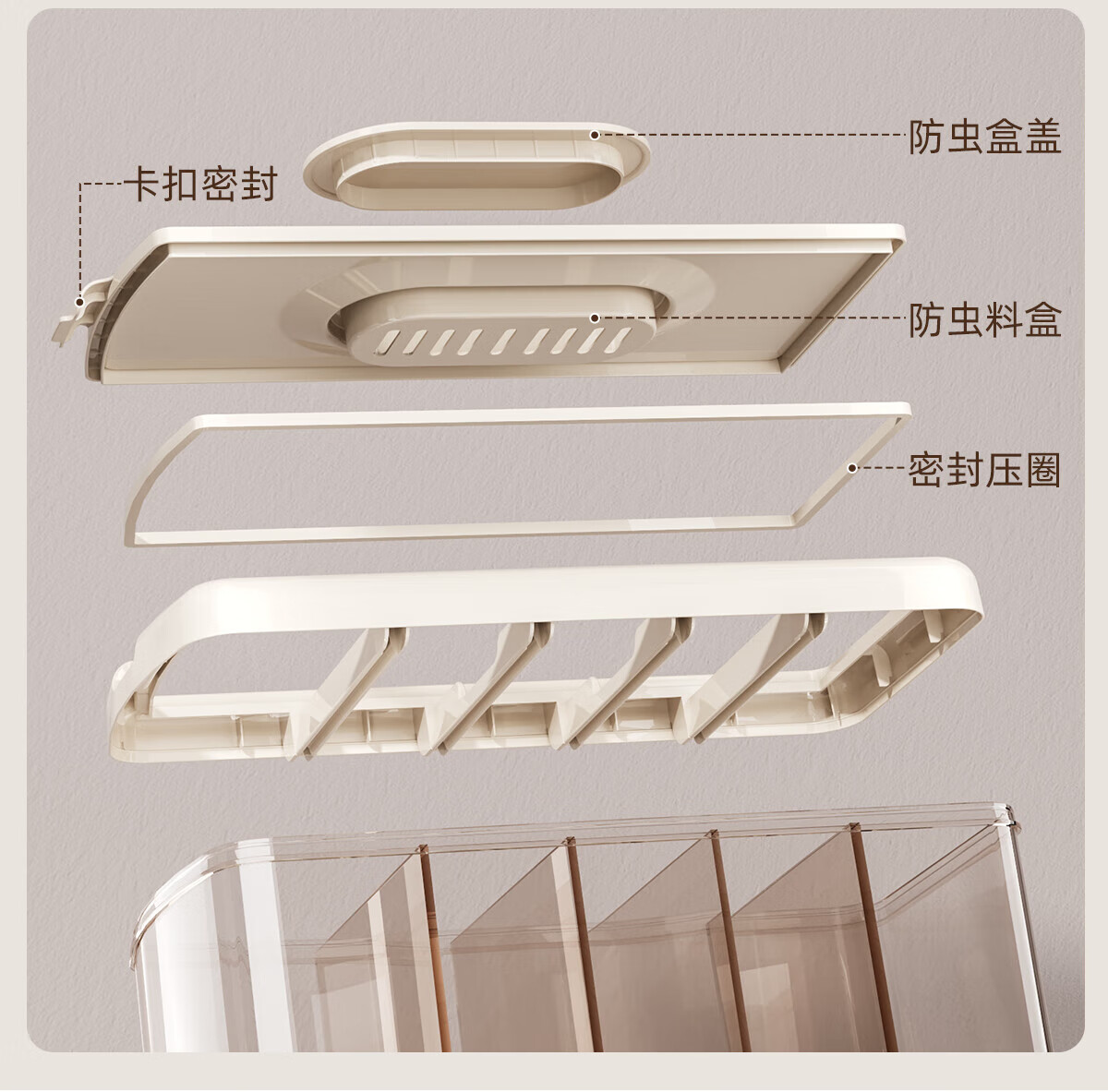 防虫盒盖

卡扣密封

防虫料盒

密封压圈