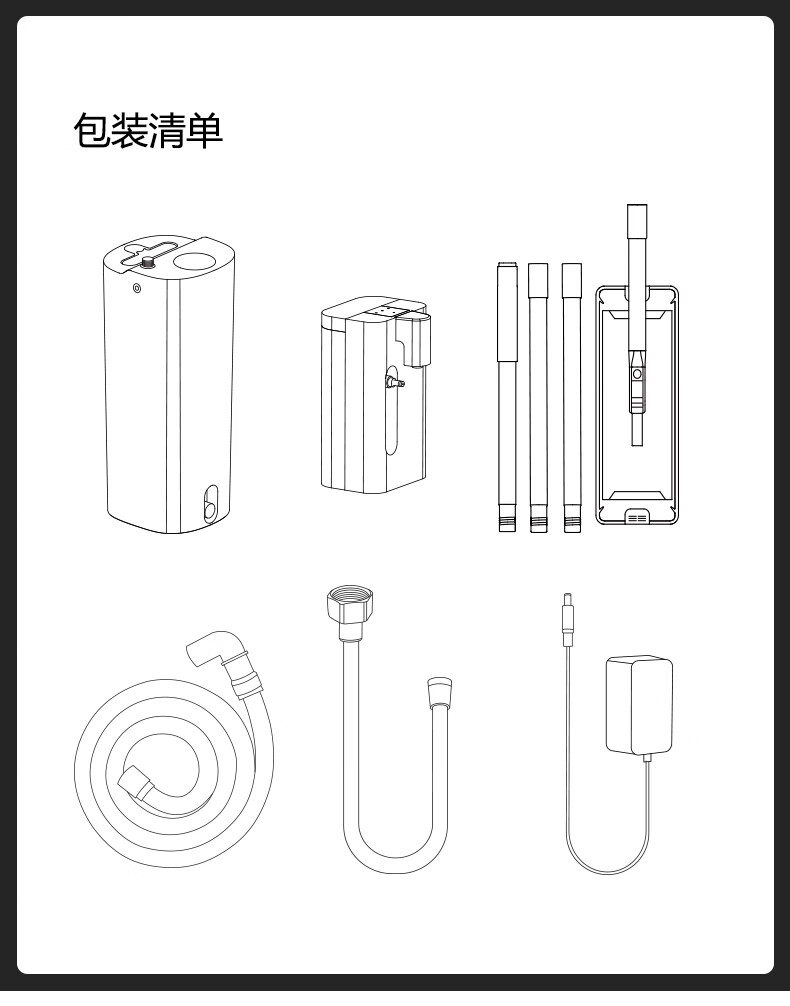 包装清单