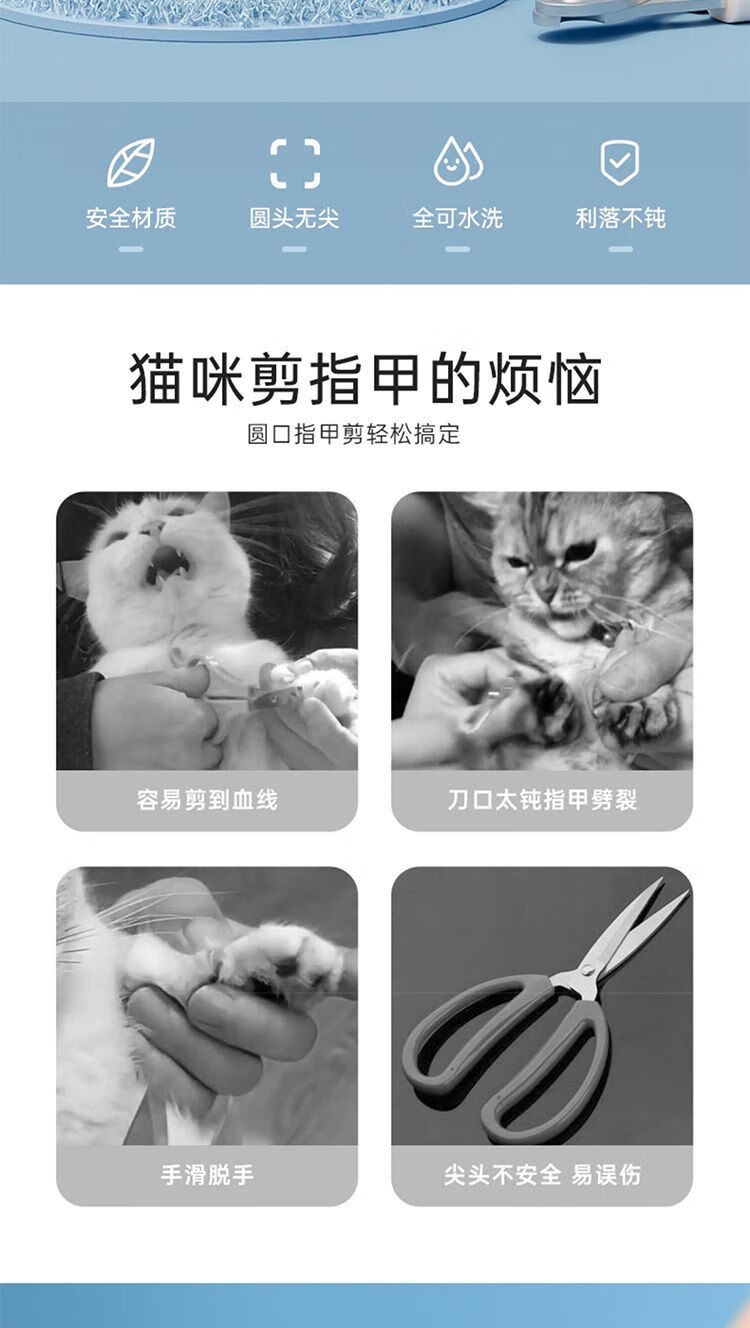 安全材质
圆头无尖
全可水洗
利落不钝

猫咪剪指甲的烦恼
圆口指甲剪轻松搞定

容易剪到血线
刀口太钝指甲劈裂
手滑脱手
尖头不安全 易误伤