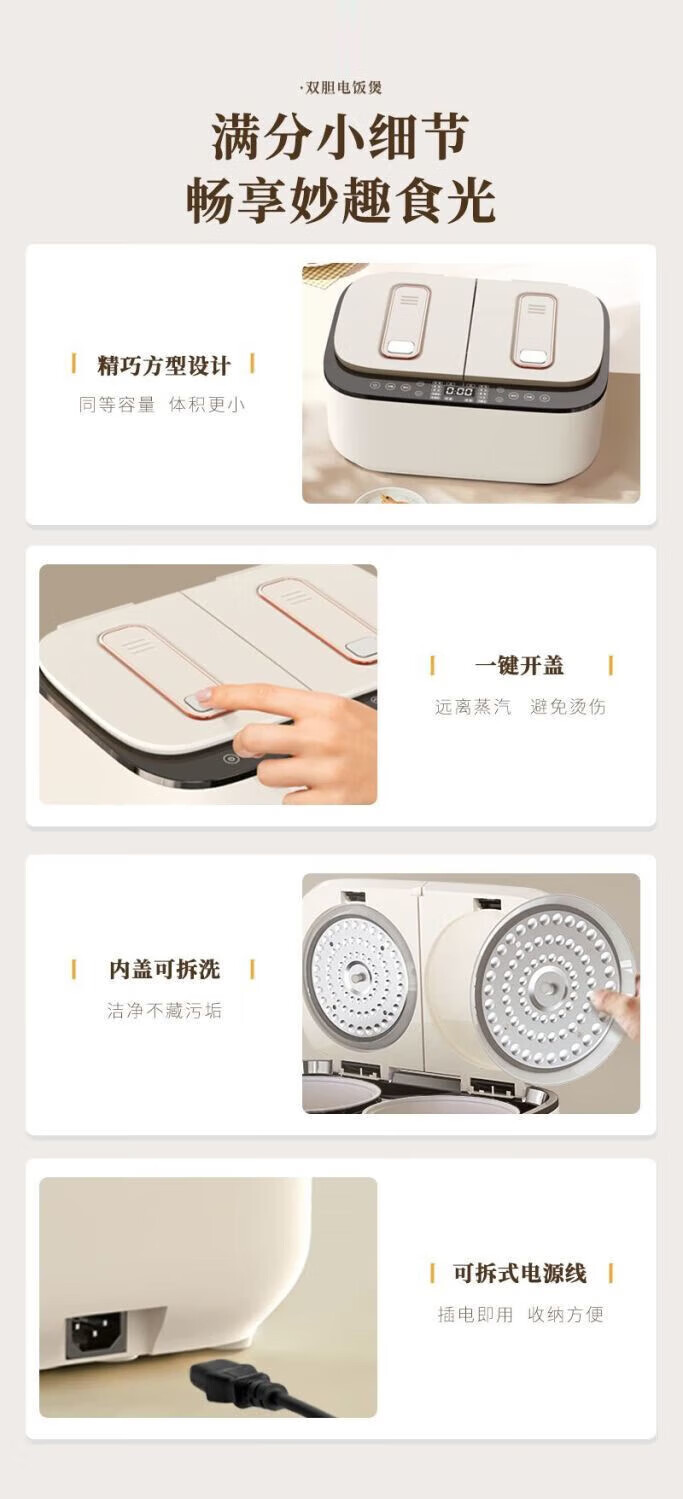 ·双胆电饭煲

满分小细节
畅享妙趣食光

精巧方型设计
同等容量 体积更小

0:00

一键开盖
远离蒸汽 避免烫伤

内盖可拆洗
洁净不藏污垢

可拆式电源线
插电即用 收纳方便