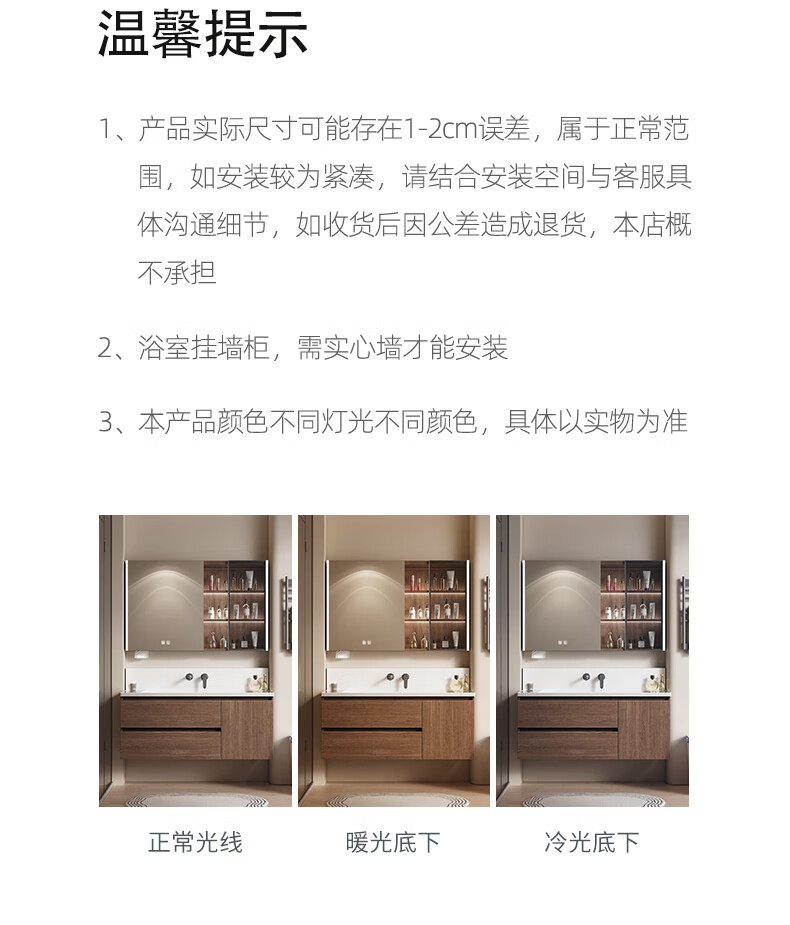 温馨提示

1、产品实际尺寸可能存在1-2cm误差，属于正常范围，如安装较为紧凑，请结合安装空间与客服具体沟通细节，如收货后因公差造成退货，本店概不承担

2、浴室挂墙柜，需实心墙才能安装

3、本产品颜色不同灯光不同颜色，具体以实物为准

正常光线

暖光底下

冷光底下