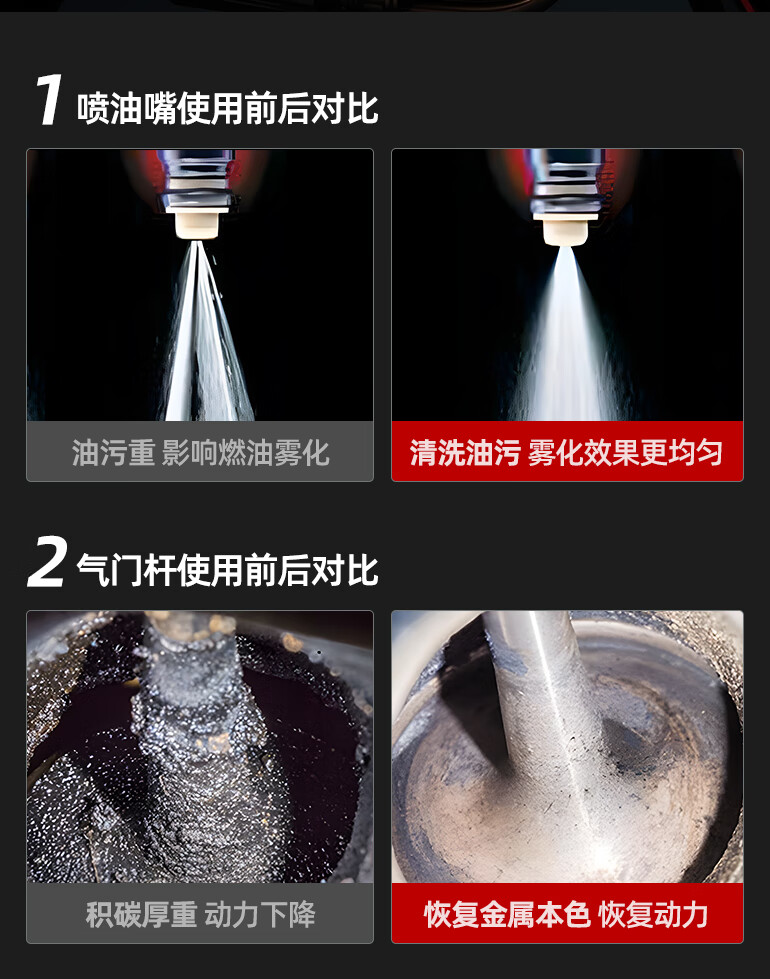 1 喷油嘴使用前后对比

油污重 影响燃油雾化

清洗油污 雾化效果更均匀

2 气门杆使用前后对比

积碳厚重 动力下降

恢复金属本色 恢复动力