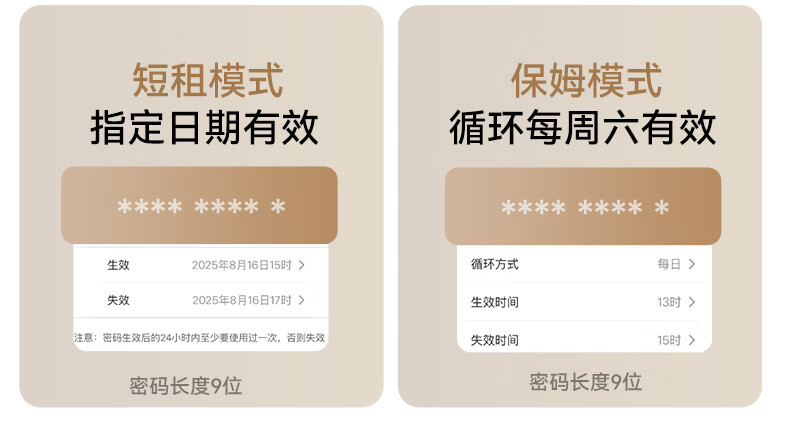 短租模式
指定日期有效

**** **** *

生效 2025年8月16日15时 >

失效 2025年8月16日17时 >

注意：密码生效后的24小时内至少要使用过一次，否则失效

密码长度9位

保姆模式
循环每周六有效

**** **** *

循环方式 每日 >

生效时间 13时 >

失效时间 15时 >

密码长度9位