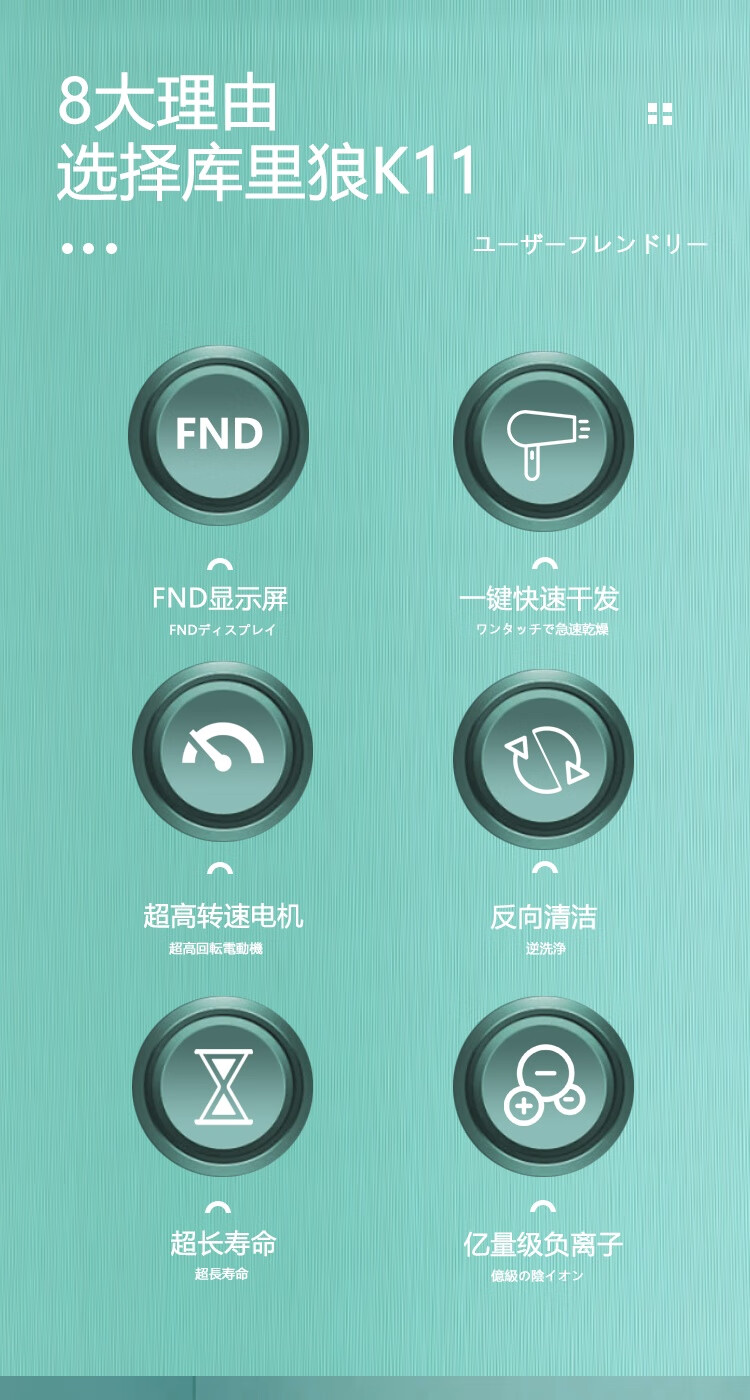 8大理由
选择库里狼K11

ユーザーフレンドリー

FND

FND显示屏
FNDディスプレイ

一键快速干发
ワンタッチで急速乾燥

超高转速电机
超高回転電動機

反向清洁
逆洗浄

超长寿命
超長寿命

亿量级负离子
億級の陰イオン