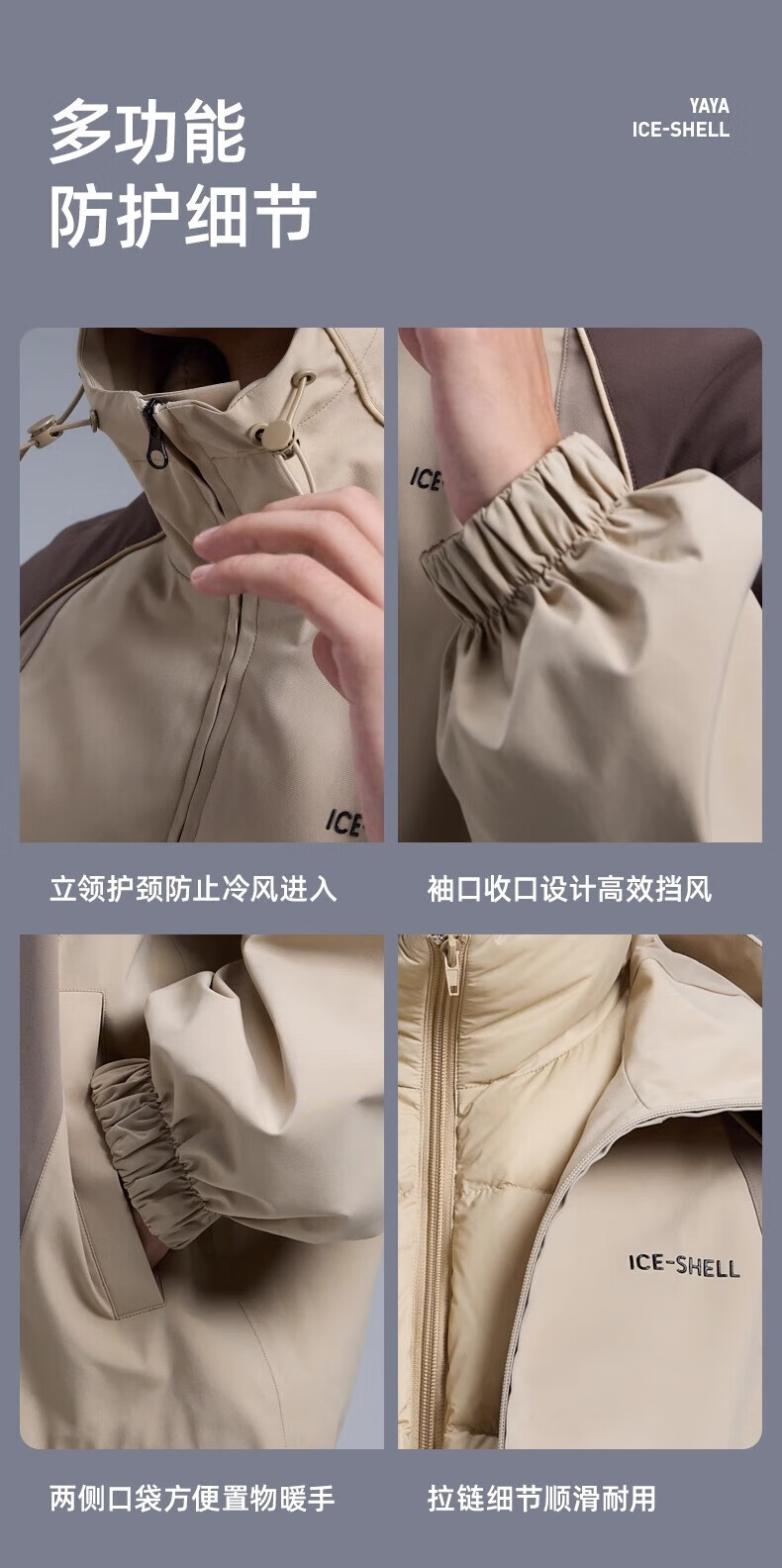 多功能
防护细节

YAYA
ICE-SHELL

ICE-

ICE-

立领护颈防止冷风进入

袖口收口设计高效挡风

ICE-SHELL

两侧口袋方便置物暖手

拉链细节顺滑耐用