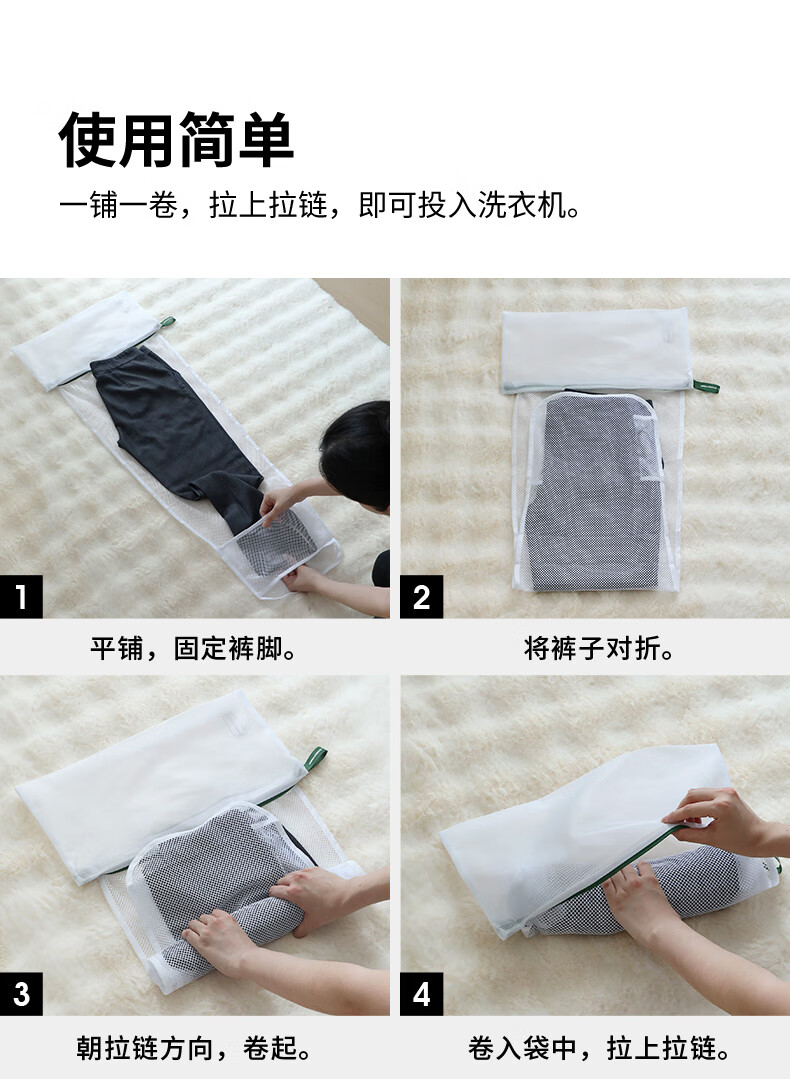 使用简单

一铺一卷，拉上拉链，即可投入洗衣机。

1

平铺，固定裤脚。

2

将裤子对折。

3

朝拉链方向，卷起。

4

卷入袋中，拉上拉链。