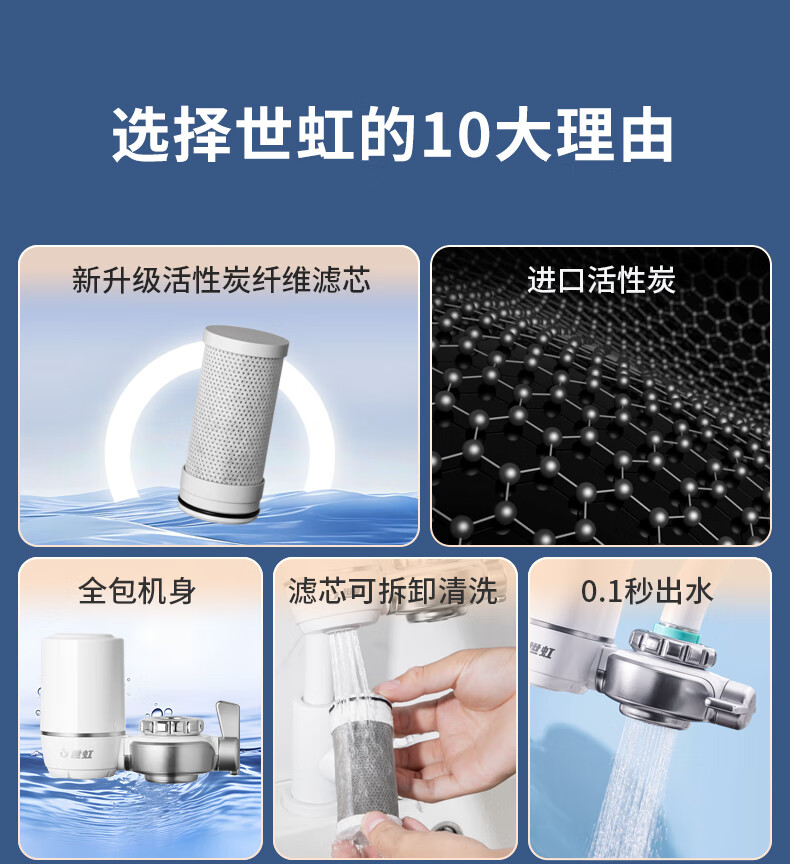 选择世虹的10大理由

新升级活性炭纤维滤芯

进口活性炭

全包机身

世虹

滤芯可拆卸清洗

0.1秒出水

世虹