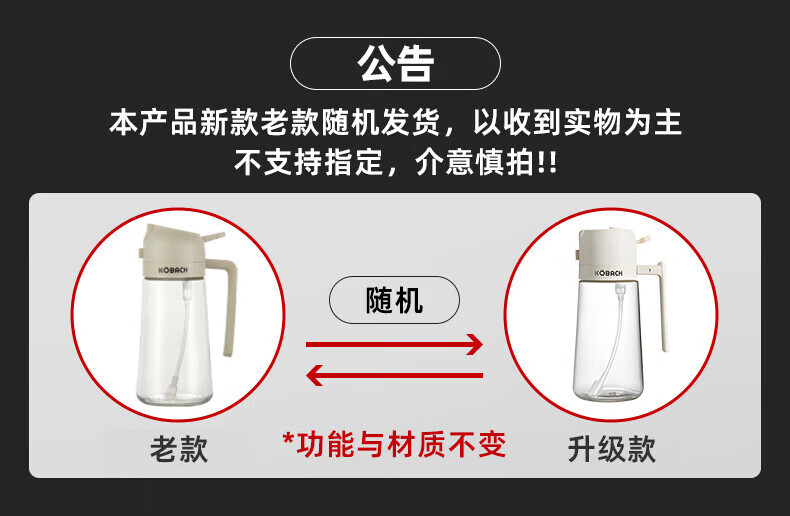 公告

本产品新款老款随机发货，以收到实物为主
不支持指定，介意慎拍!!

KÖBACH

随机

KÖBACH

老款

*功能与材质不变

升级款