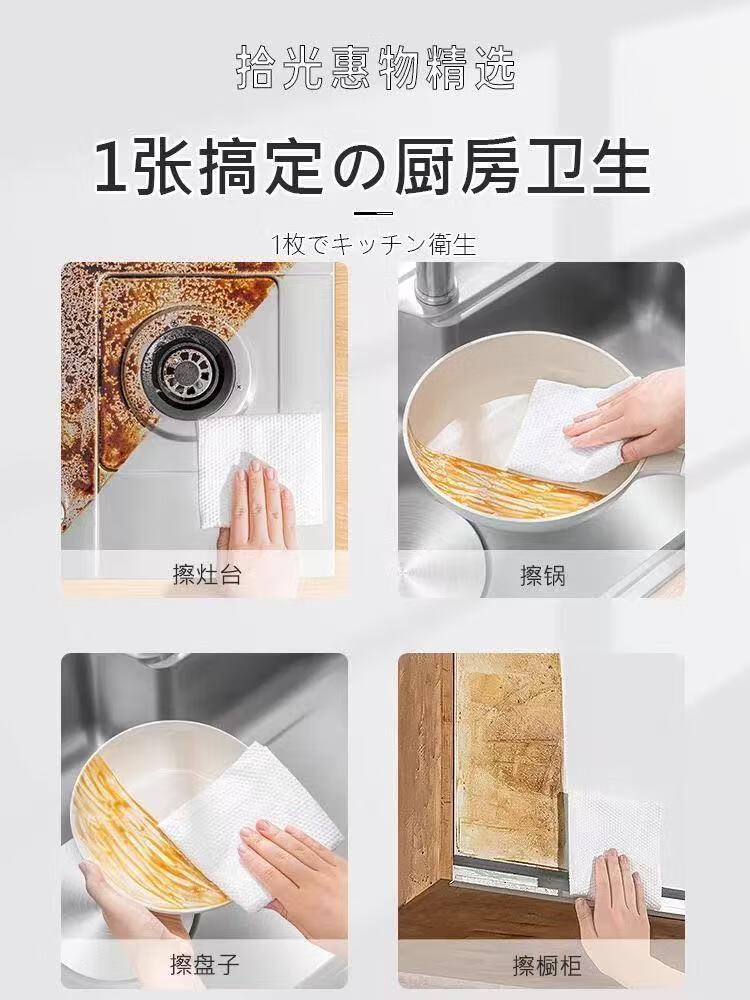 拾光惠物精选

1张搞定の厨房卫生

1枚でキッチン衛生

擦灶台

擦锅

擦盘子

擦橱柜