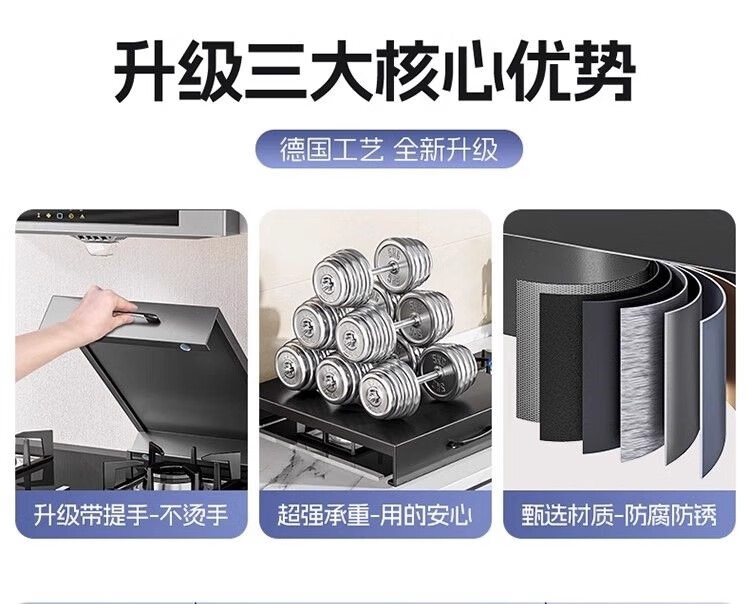 升级三大核心优势

德国工艺 全新升级

升级带提手-不烫手

超强承重-用的安心

甄选材质-防腐防锈