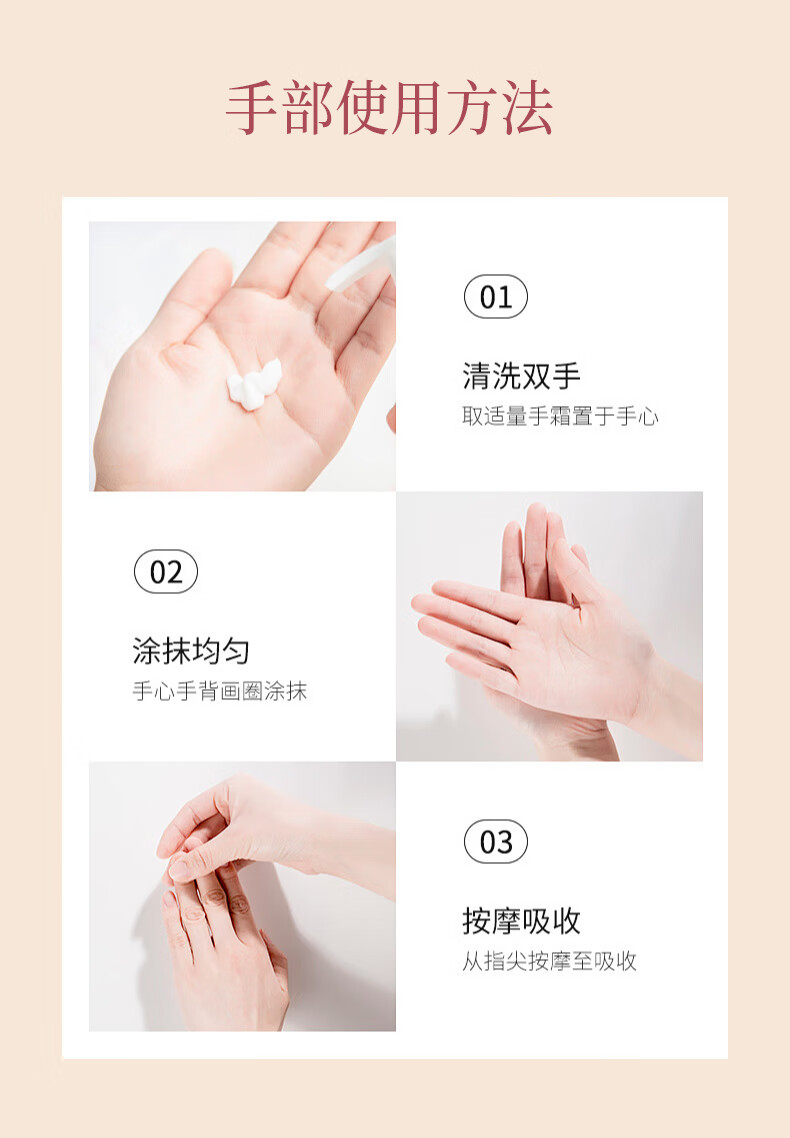 手部使用方法

01

清洗双手

取适量手霜置于手心

02

涂抹均匀

手心手背画圈涂抹

03

按摩吸收

从指尖按摩至吸收