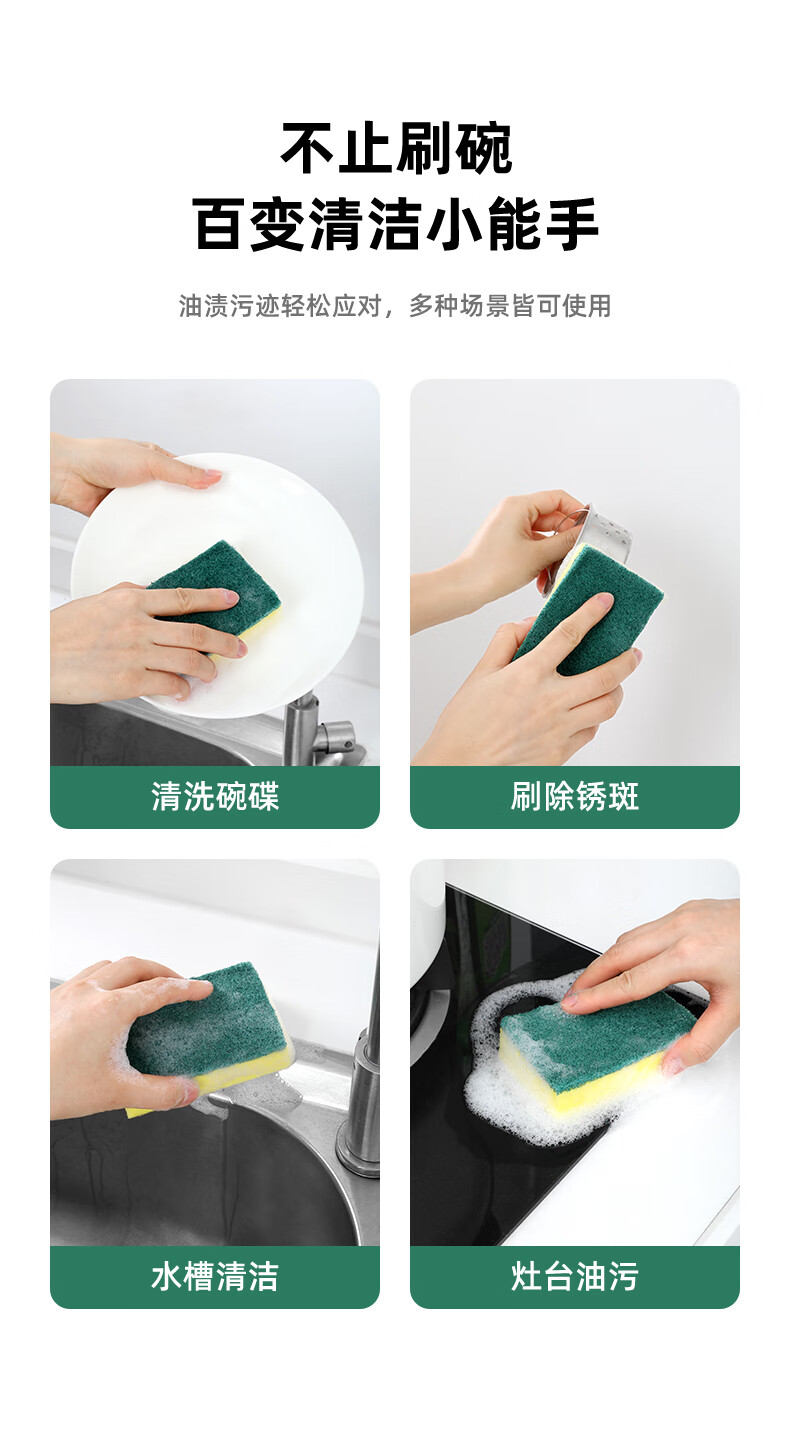 不止刷碗
百变清洁小能手

油渍污迹轻松应对，多种场景皆可使用

清洗碗碟

刷除锈斑

水槽清洁

灶台油污