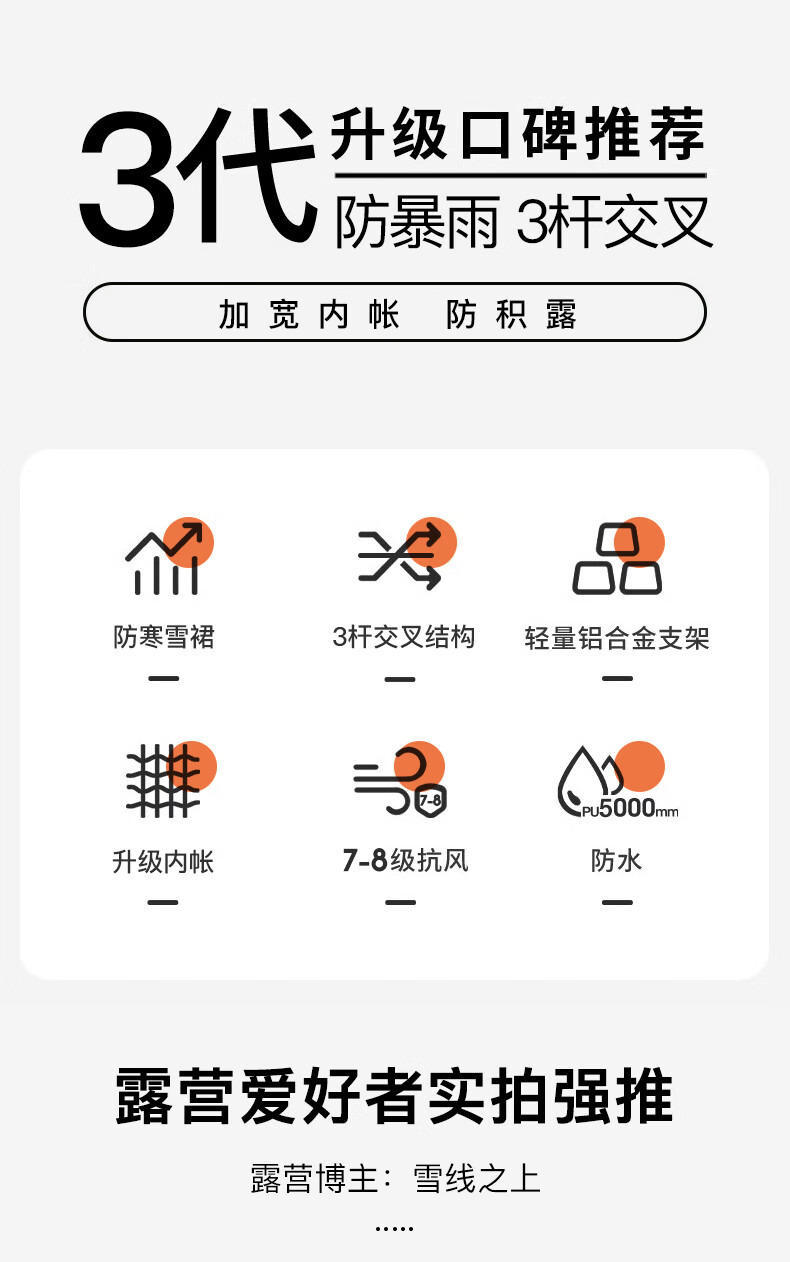 3代

升级口碑推荐

防暴雨 3杆交叉

加宽内帐 防积露

防寒雪裙

-

3杆交叉结构

-

轻量铝合金支架

-

升级内帐

-

7-8

7-8级抗风

-

PU5000mm

防水

-

露营爱好者实拍强推

露营博主：雪线之上

.....