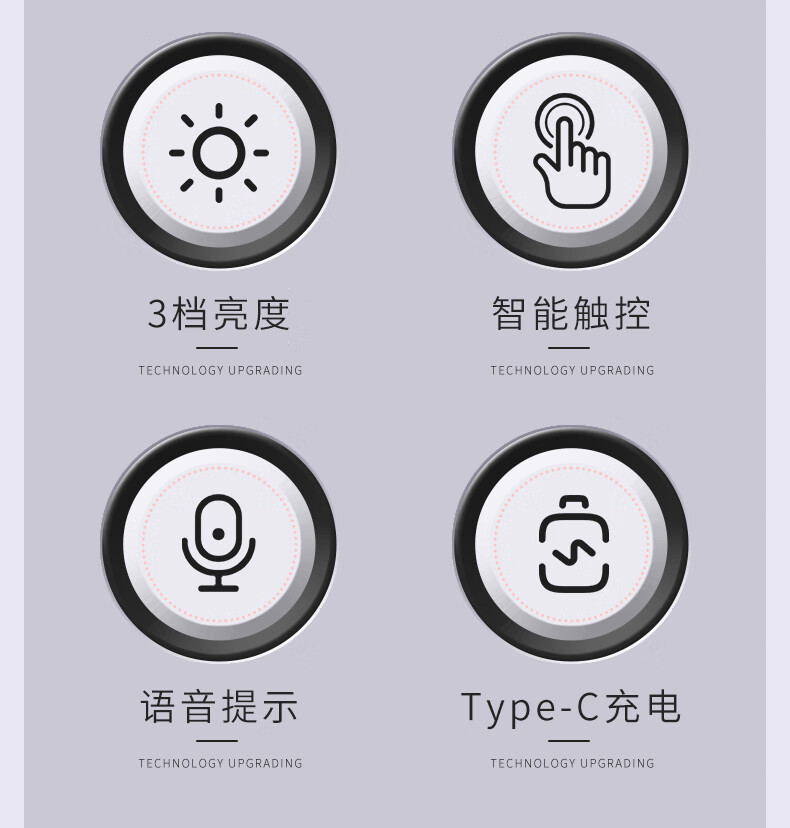 3档亮度

TECHNOLOGY UPGRADING

智能触控

TECHNOLOGY UPGRADING

语音提示

TECHNOLOGY UPGRADING

Type-C充电

TECHNOLOGY UPGRADING