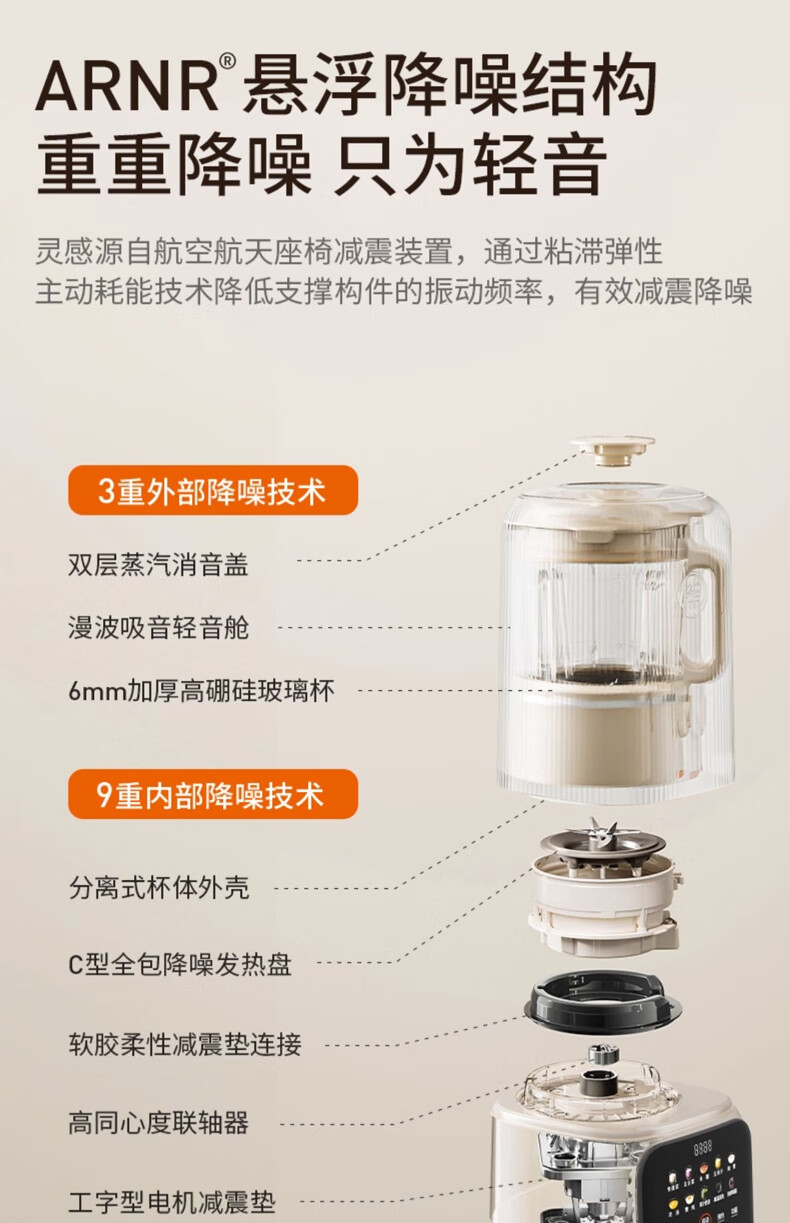 ARNR® 悬浮降噪结构
重重降噪 只为轻音

灵感源自航空航天座椅减震装置，通过粘滞弹性主动耗能技术降低支撑构件的振动频率，有效减震降噪

3重外部降噪技术

双层蒸汽消音盖

漫波吸音轻音舱

6mm加厚高硼硅玻璃杯

9重内部降噪技术

分离式杯体外壳

C型全包降噪发热盘

软胶柔性减震垫连接

高同心度联轴器

工字型电机减震垫

8888